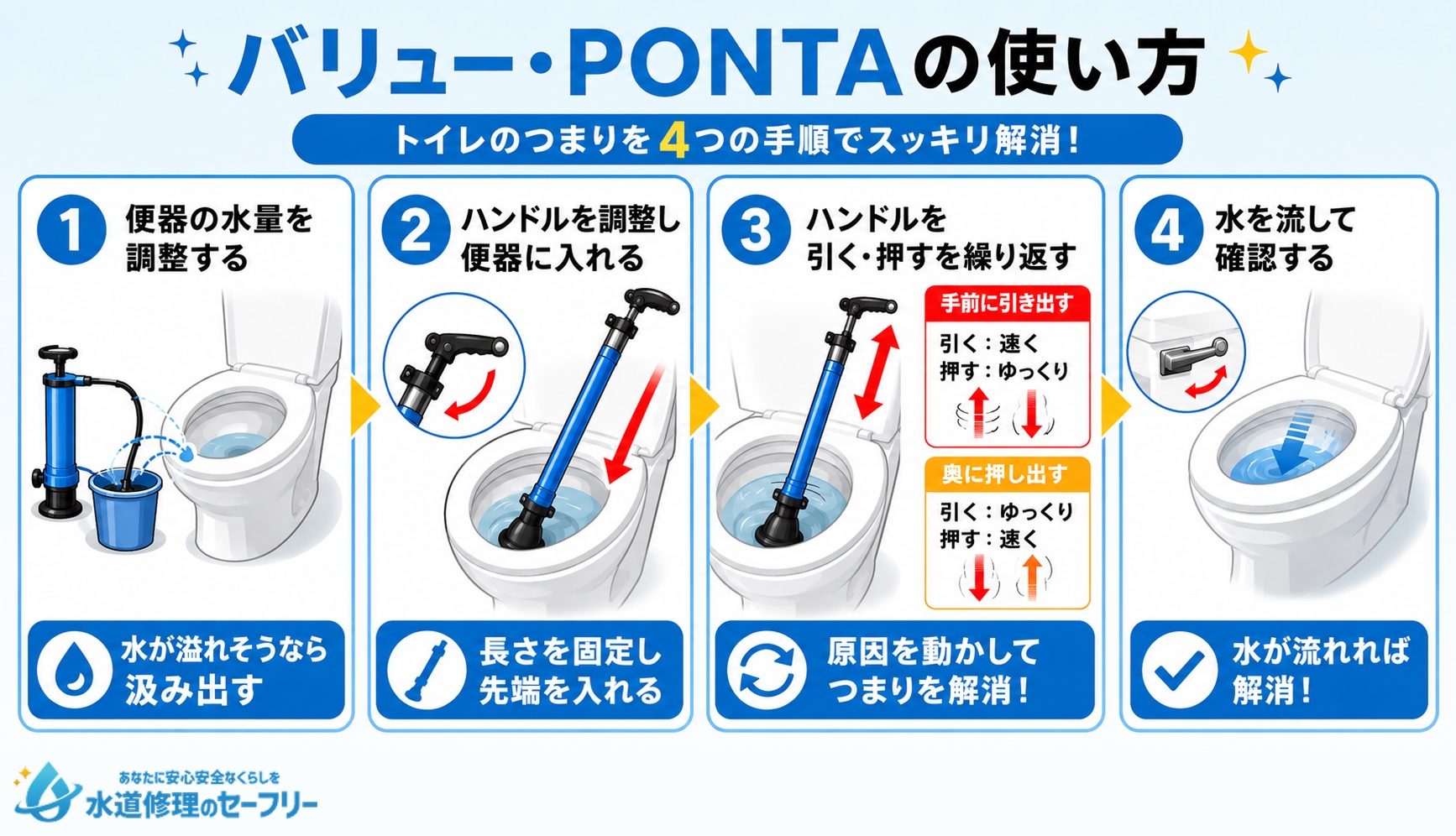 バリュー・PONTAの使い方

トイレのつまりを4つの手順でスッキリ解消！

1 便器の水量を調整する

水が溢れそうなら汲み出す

2 ハンドルを調整し便器に入れる

長さを固定し先端を入れる

3 ハンドルを引く・押すを繰り返す

手前に引き出す
引く：速く
押す：ゆっくり

奥に押し出す
引く：ゆっくり
押す：速く

原因を動かしてつまりを解消！

4 水を流して確認する

水が流れれば解消！

あなたに安心安全なくらしを
水道修理のセーフリー