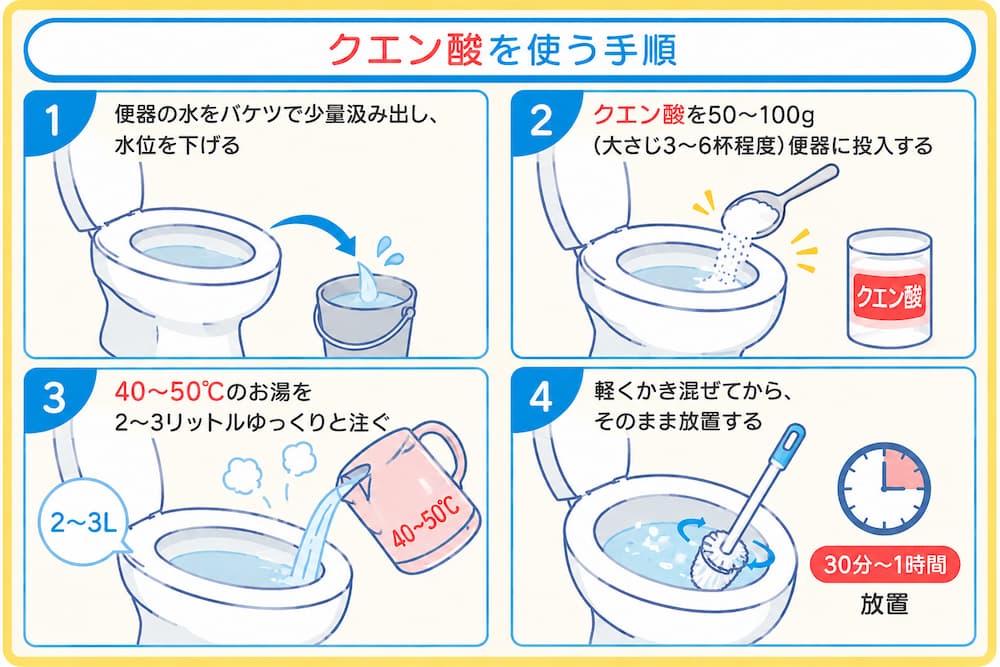 クエン酸を使う手順

1
便器の水をバケツで少量汲み出し、水位を下げる

2
クエン酸を50～100g（大さじ3～6杯程度）便器に投入する

クエン酸

3
40～50℃のお湯を2～3リットルゆっくりと注ぐ

2～3L

40~50℃

4
軽くかき混ぜてから、そのまま放置する

30分～1時間
放置