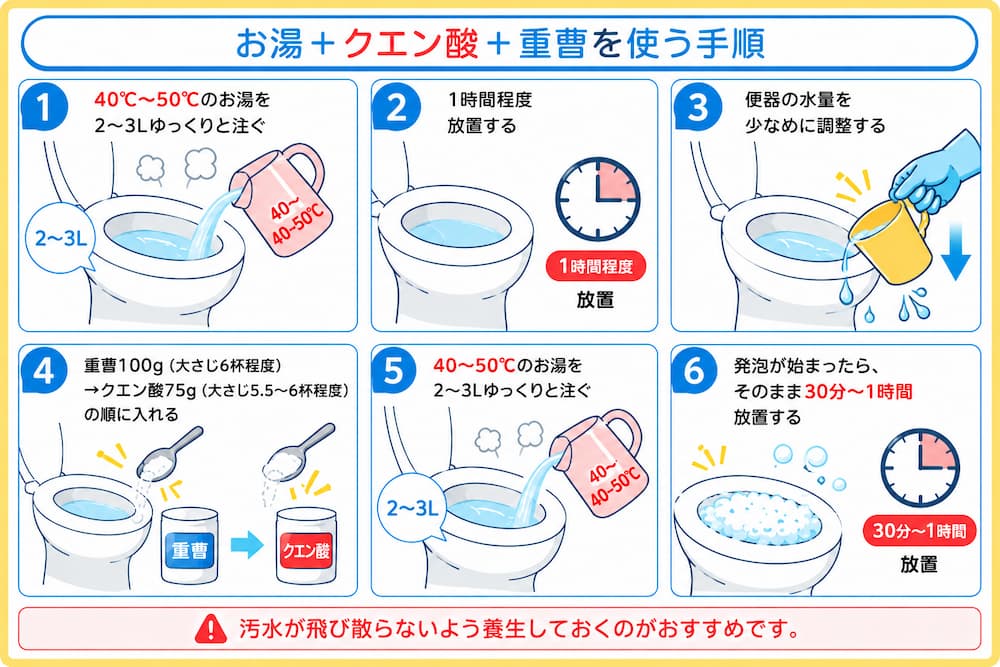 お湯＋クエン酸＋重曹を使う手順

1
40℃～50℃のお湯を
2～3Lゆっくりと注ぐ
2～3L
40～
40-50℃

2
1時間程度
放置する
1時間程度
放置

3
便器の水量を
少なめに調整する

4
重曹100g（大さじ6杯程度）
→クエン酸75g（大さじ5.5～6杯程度）
の順に入れる
重曹
クエン酸

5
40～50℃のお湯を
2～3Lゆっくりと注ぐ
2～3L
40～
40-50℃

6
発泡が始まったら、
そのまま30分～1時間
放置する
30分～1時間
放置

汚水が飛び散らないよう養生しておくのがおすすめです。