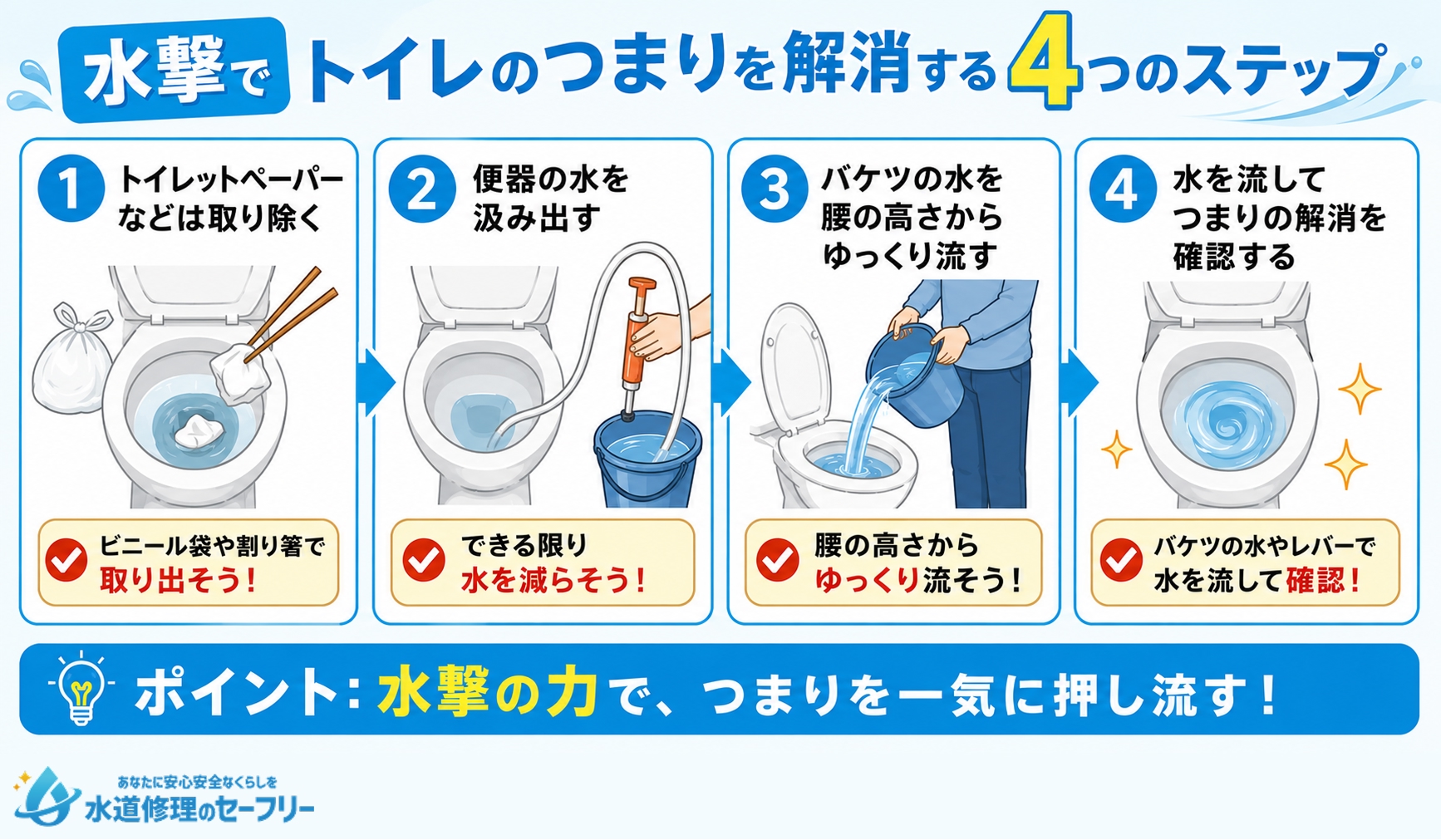 水撃でトイレのつまりを解消する4つのステップ

1 トイレットペーパーなどは取り除く

ビニール袋や割り箸で取り出そう！

2 便器の水を汲み出す

できる限り水を減らそう！

3 バケツの水を腰の高さからゆっくり流す

腰の高さからゆっくり流そう！

4 水を流してつまりの解消を確認する

バケツの水やレバーで水を流して確認！

ポイント：水撃の力で、つまりを一気に押し流す！

あなたに安心安全なくらしを
水道修理のセーフリー