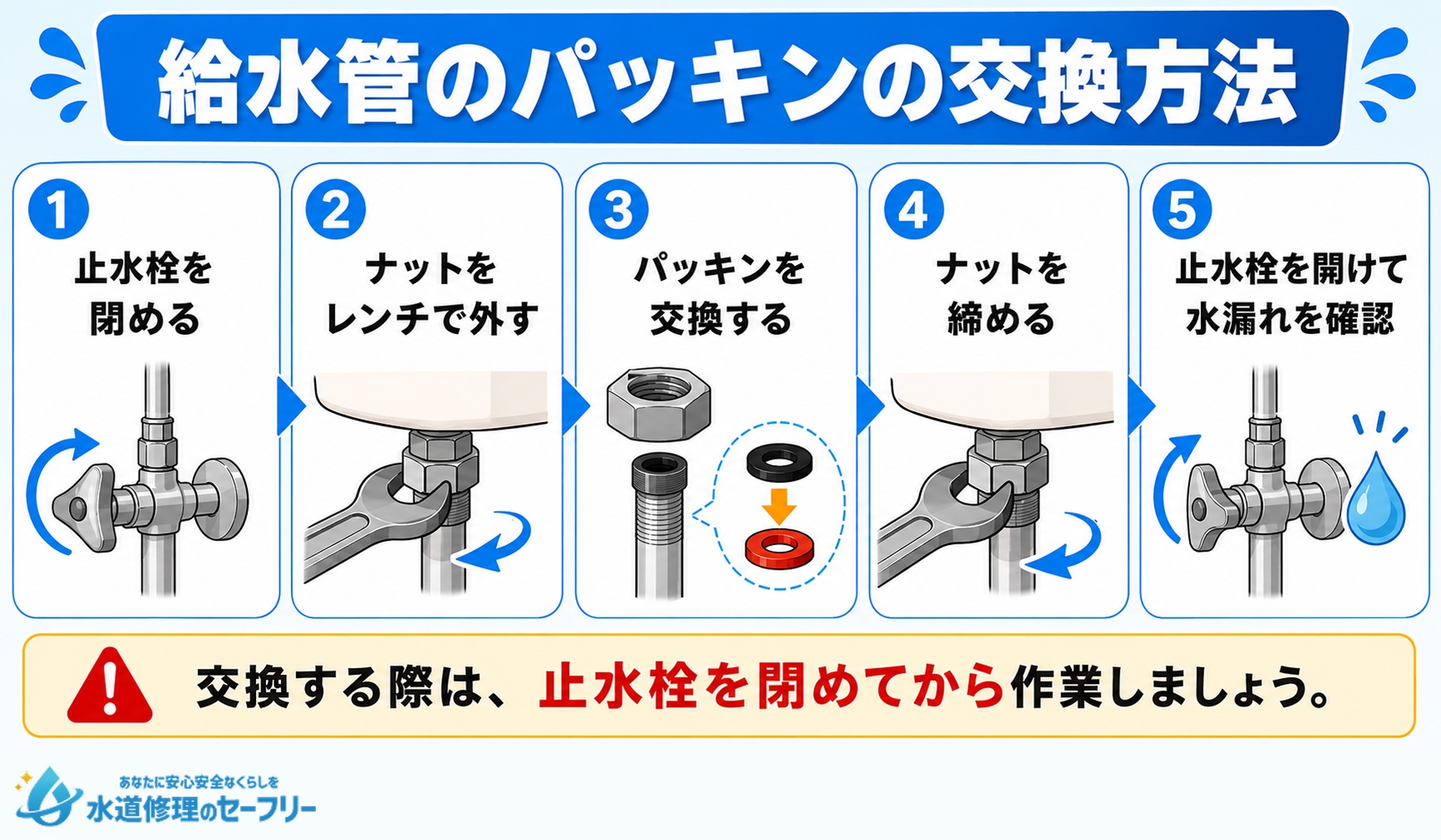 給水管のパッキンの交換方法

1
止水栓を閉める

2
ナットをレンチで外す

3
パッキンを交換する

4
ナットを締める

5
止水栓を開けて水漏れを確認

交換する際は、止水栓を閉めてから作業しましょう。

あなたに安心安全なくらしを
水道修理のセーフリー