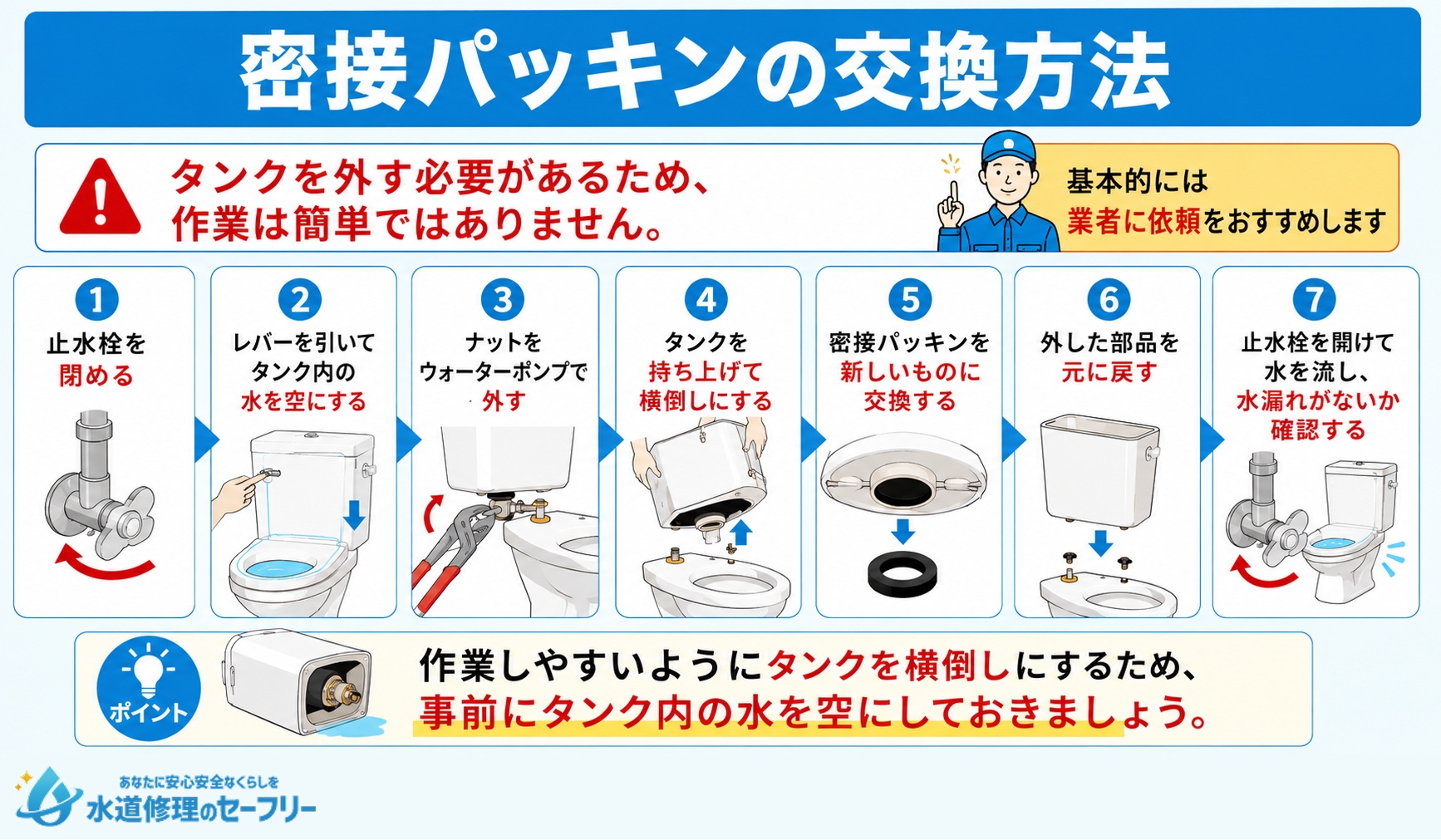 密接パッキンの交換方法

タンクを外す必要があるため、作業は簡単ではありません。

基本的には業者に依頼をおすすめします

1
止水栓を閉める

2
レバーを引いてタンク内の水を空にする

3
ナットをウォーターポンプで外す

4
タンクを持ち上げて横倒しにする

5
密接パッキンを新しいものに交換する

6
外した部品を元に戻す

7
止水栓を開けて水を流し、水漏れがないか確認する

ポイント
作業しやすいようにタンクを横倒しにするため、事前にタンク内の水を空にしておきましょう。

あなたに安心安全なくらしを
水道修理のセーフリー