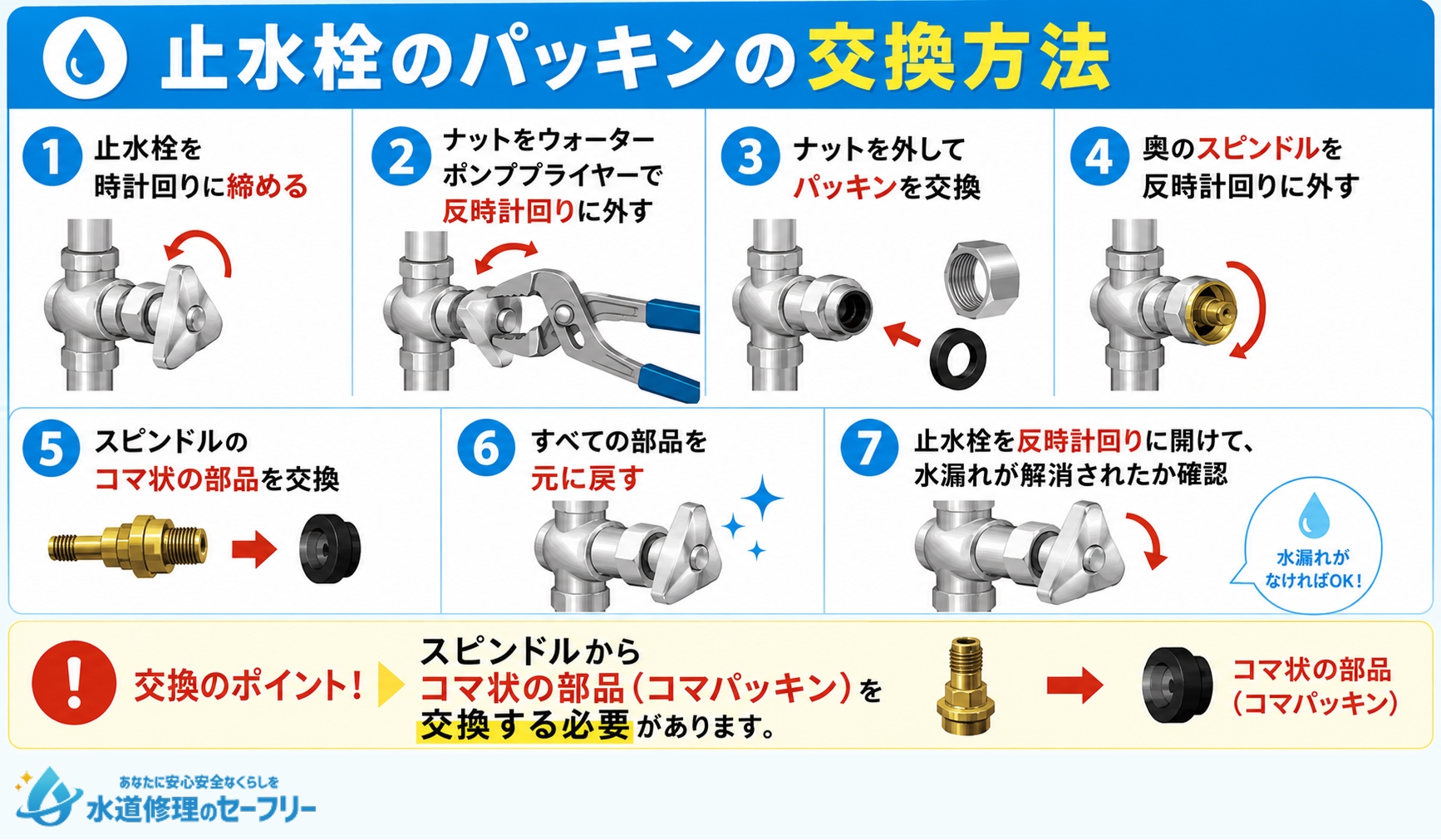 止水栓のパッキンの交換方法

1 止水栓を時計回りに締める

2 ナットをウォーターポンププライヤーで反時計回りに外す

3 ナットを外してパッキンを交換

4 奥のスピンドルを反時計回りに外す

5 スピンドルのコマ状の部品を交換

6 すべての部品を元に戻す

7 止水栓を反時計回りに開けて、水漏れが解消されたか確認

水漏れがなければOK！

! 交換のポイント！ スピンドルからコマ状の部品（コマパッキン）を交換する必要があります。

コマ状の部品（コマパッキン）

あなたに安心安全なくらしを
水道修理のセーフリー