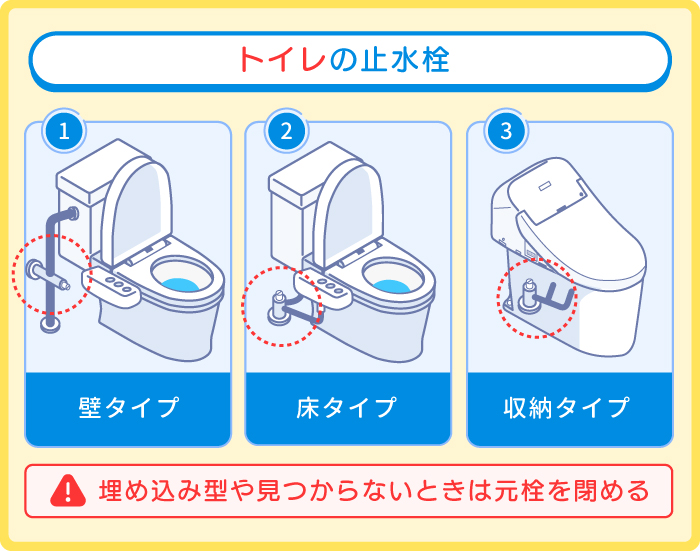 トイレの止水栓

1
壁タイプ

2
床タイプ

3
収納タイプ

埋め込み型や見つからないときは元栓を閉める