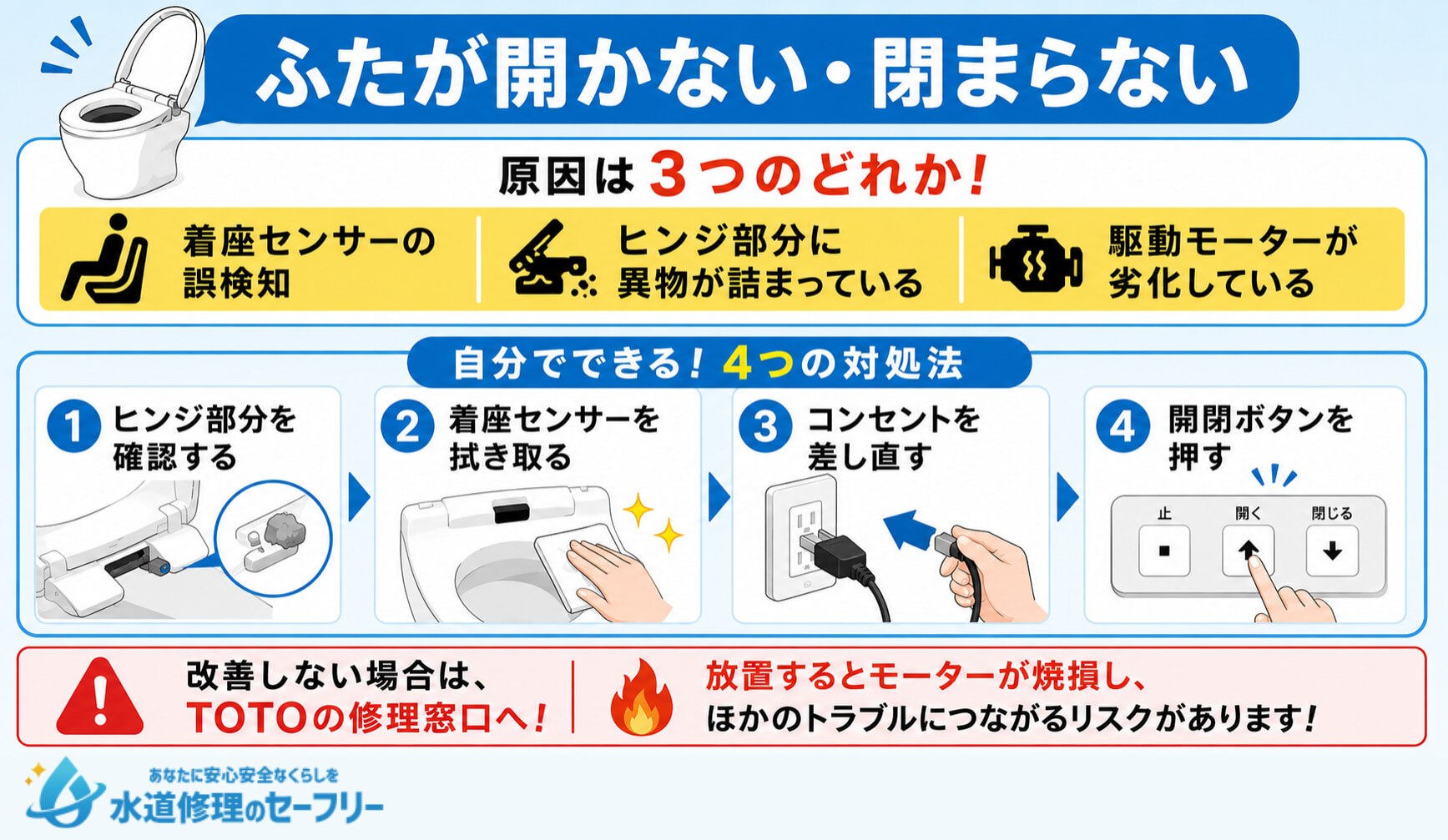 ふたが開かない・閉まらない

原因は3つのどれか！

着座センサーの誤検知

ヒンジ部分に異物が詰まっている

駆動モーターが劣化している

自分でできる！4つの対処法

1 ヒンジ部分を確認する

2 着座センサーを拭き取る

3 コンセントを差し直す

4 開閉ボタンを押す

止 開く 閉じる

改善しない場合は、TOTOの修理窓口へ！

放置するとモーターが焼損し、ほかのトラブルにつながるリスクがあります！

あなたに安心安全なくらしを
水道修理のセーフリー