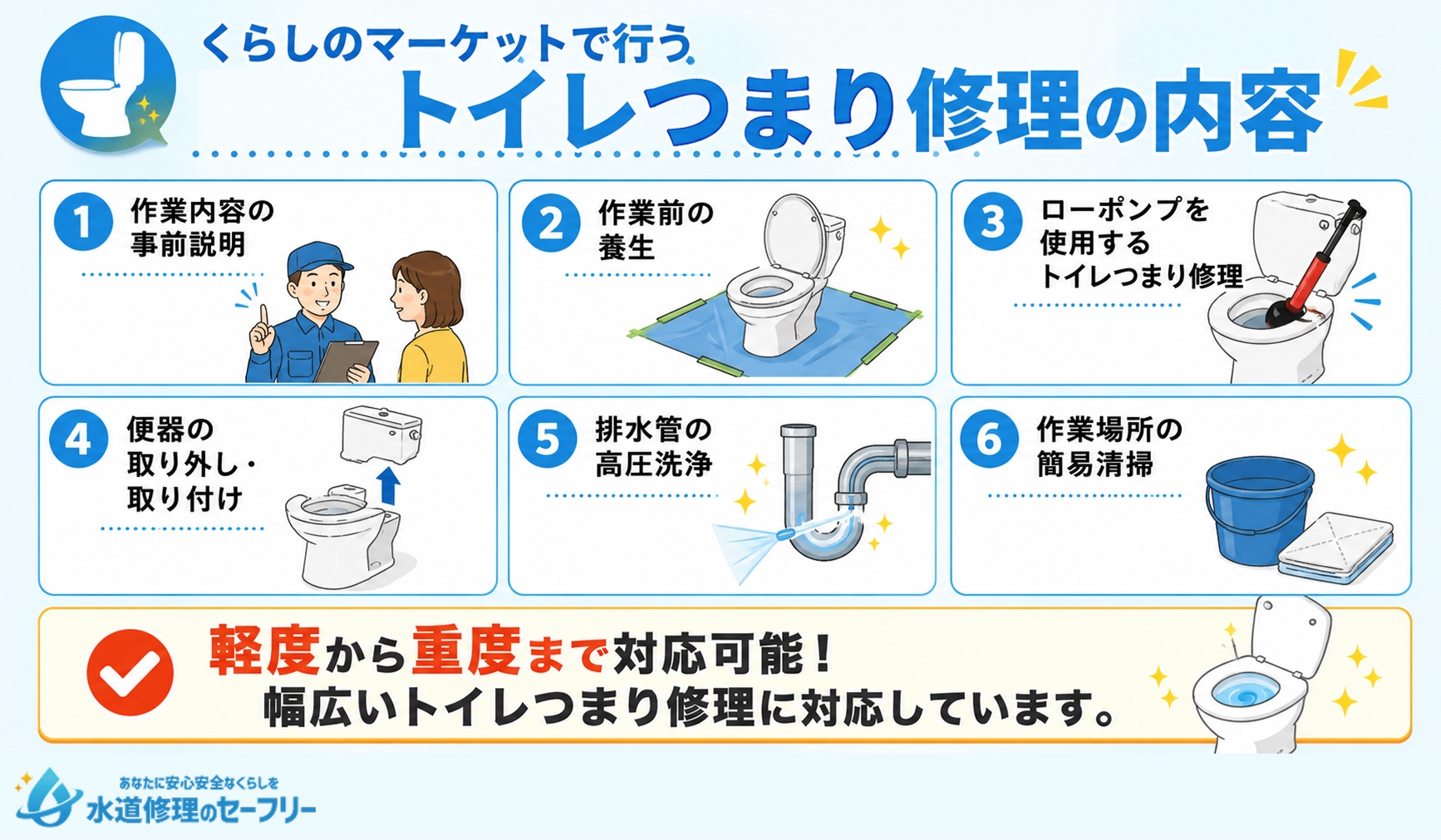 くらしのマーケットで行う
トイレつまり修理の内容

1 作業内容の事前説明

2 作業前の養生

3 ローポンプを使用するトイレつまり修理

4 便器の取り外し・取り付け

5 排水管の高圧洗浄

6 作業場所の簡易清掃

軽度から重度まで対応可能！
幅広いトイレつまり修理に対応しています。

あなたに安心安全なくらしを
水道修理のセーフリー