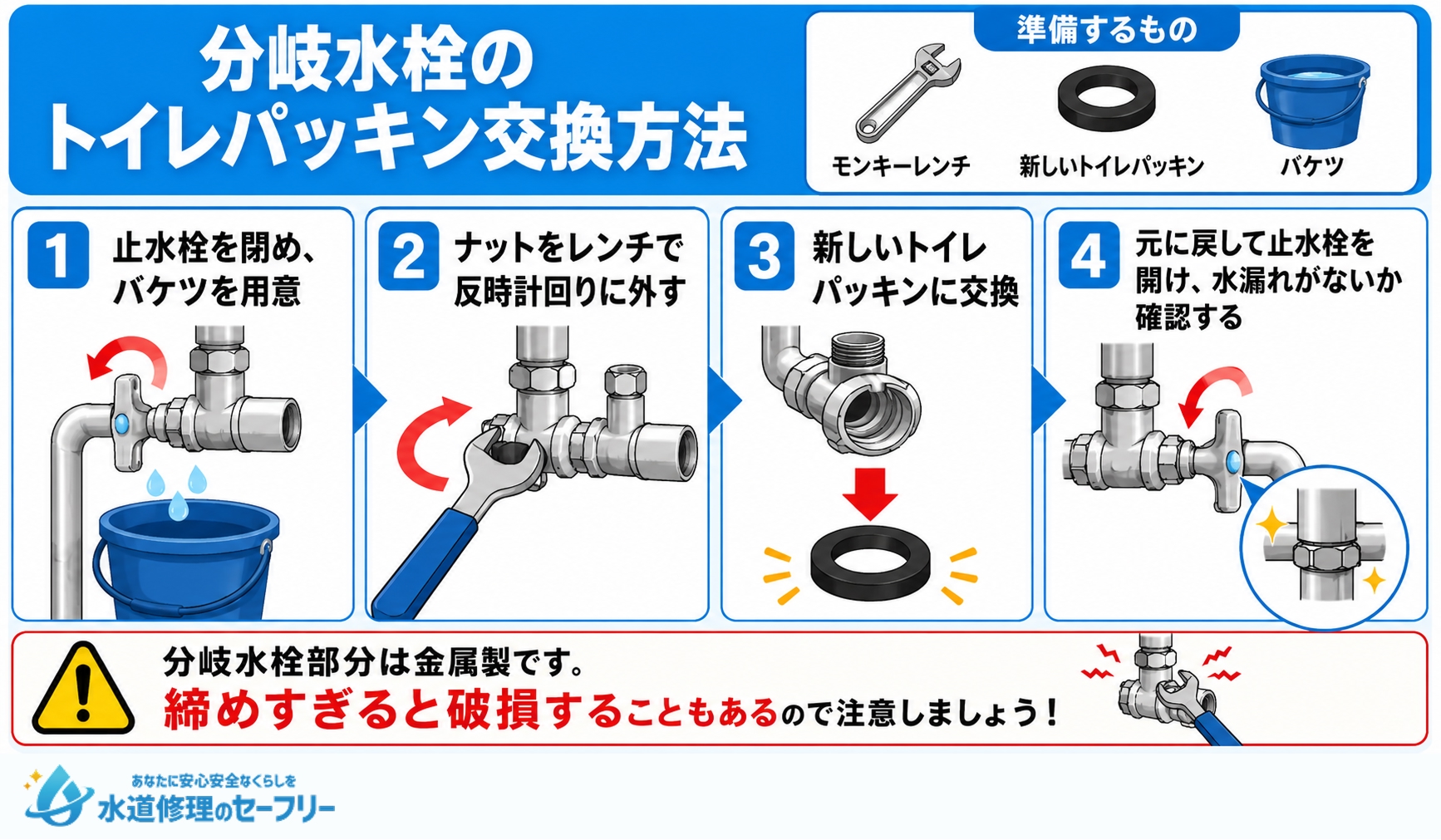 分岐水栓の
トイレパッキン交換方法

準備するもの

モンキーレンチ

新しいトイレパッキン

バケツ

1 止水栓を閉め、バケツを用意

2 ナットをレンチで反時計回りに外す

3 新しいトイレパッキンに交換

4 元に戻して止水栓を開け、水漏れがないか確認する

分岐水栓部分は金属製です。
締めすぎると破損することもあるので注意しましょう！

あなたに安心安全なくらしを
水道修理のセーフリー