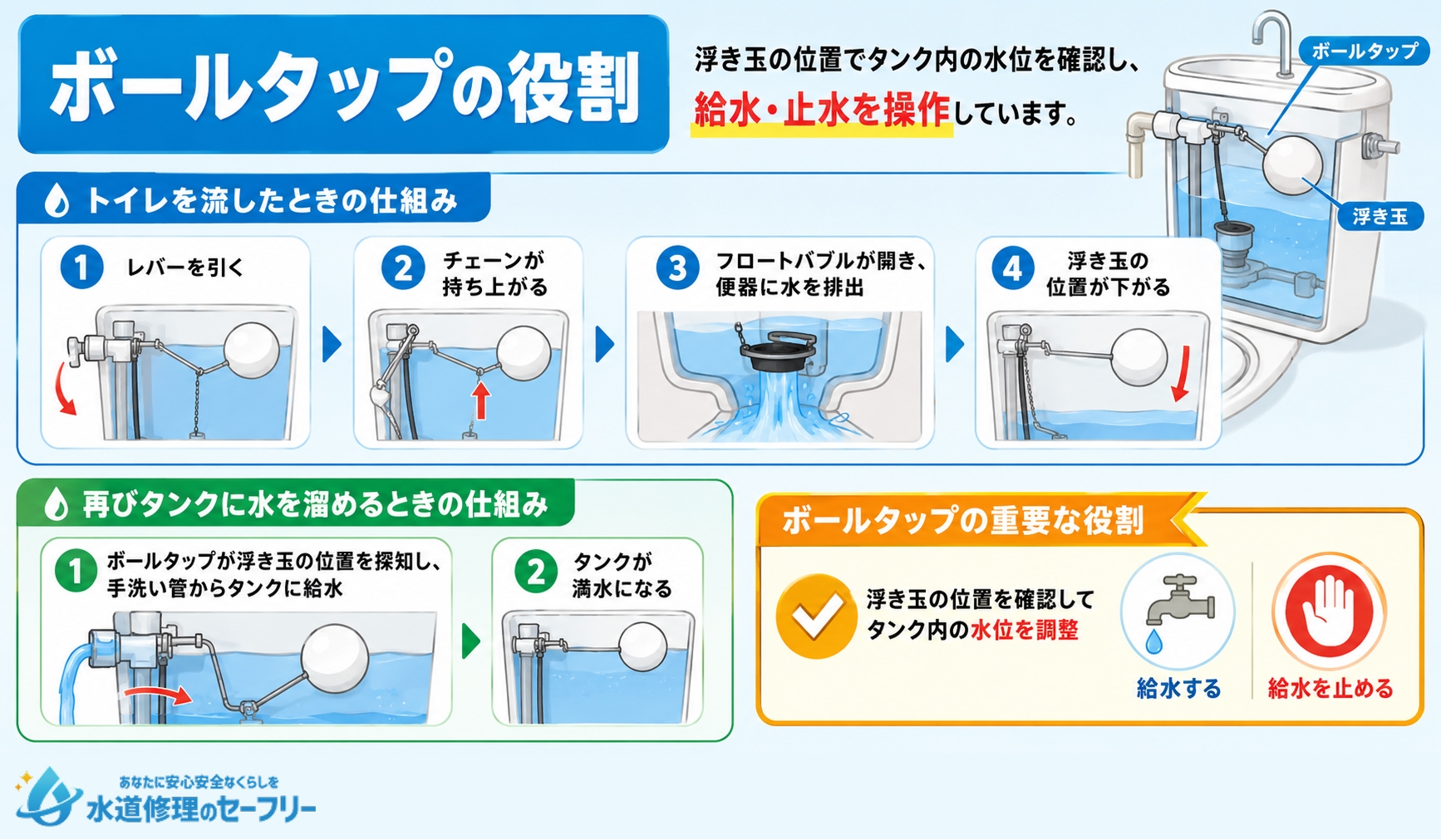 ボールタップの役割

浮き玉の位置でタンク内の水位を確認し、給水・止水を操作しています。

ボールタップ

浮き玉

トイレを流したときの仕組み

1 レバーを引く

2 チェーンが持ち上がる

3 フロートバブルが開き、便器に水を排出

4 浮き玉の位置が下がる

再びタンクに水を溜めるときの仕組み

1 ボールタップが浮き玉の位置を探知し、手洗い管からタンクに給水

2 タンクが満水になる

ボールタップの重要な役割

浮き玉の位置を確認してタンク内の水位を調整

給水する

給水を止める

あなたに安心安全なくらしを
水道修理のセーフリー