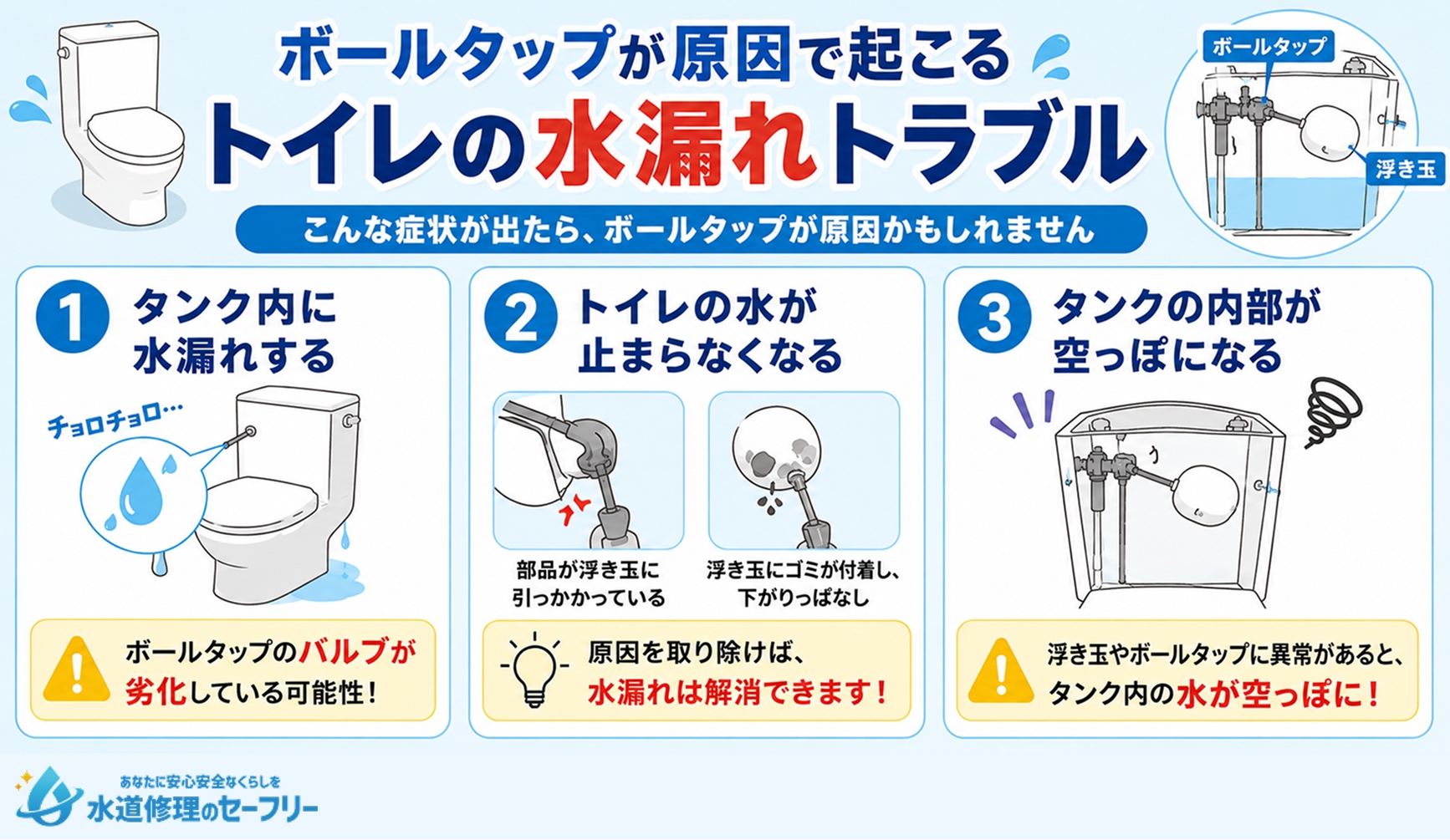 ボールタップが原因で起こる
トイレの水漏れトラブル

ボールタップ
浮き玉

こんな症状が出たら、ボールタップが原因かもしれません

1 タンク内に水漏れする

チョロチョロ…

ボールタップのバルブが劣化している可能性!

2 トイレの水が止まらなくなる

部品が浮き玉に引っかかっている

浮き玉にゴミが付着し、下がりっぱなし

原因を取り除けば、水漏れは解消できます!

3 タンクの内部が空っぽになる

浮き玉やボールタップに異常があると、タンク内の水が空っぽに!

あなたに安心安全なくらしを
水道修理のセーフリー