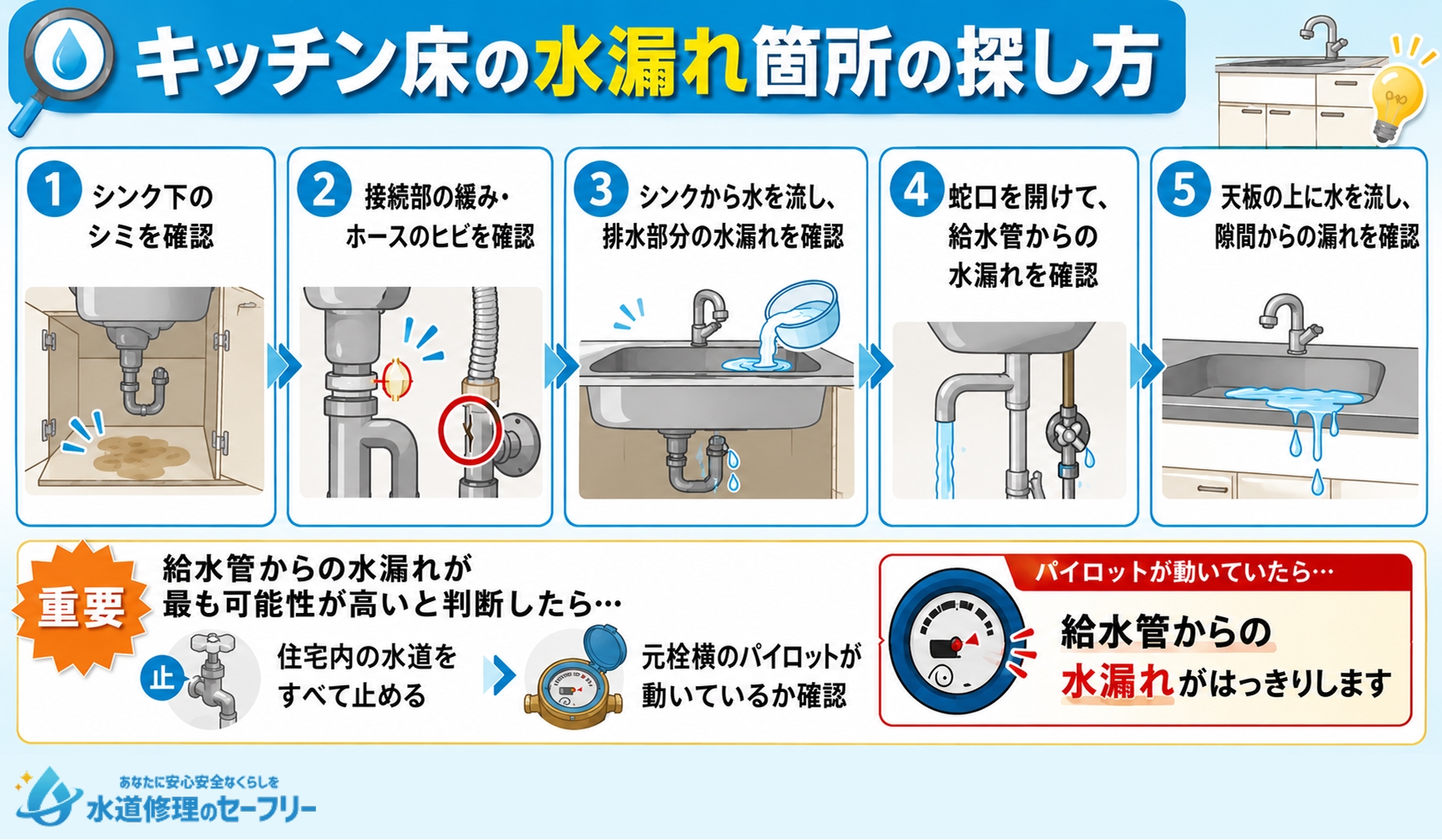 キッチン床の水漏れ箇所の探し方

1 シンク下のシミを確認

2 接続部の緩み・ホースのヒビを確認

3 シンクから水を流し、排水部分の水漏れを確認

4 蛇口を開けて、給水管からの水漏れを確認

5 天板の上に水を流し、隙間からの漏れを確認

重要

給水管からの水漏れが最も可能性が高いと判断したら…

止

住宅内の水道をすべて止める

元栓横のパイロットが動いているか確認

パイロットが動いていたら…

給水管からの水漏れがはっきりします

あなたに安心安全なくらしを
水道修理のセーフリー