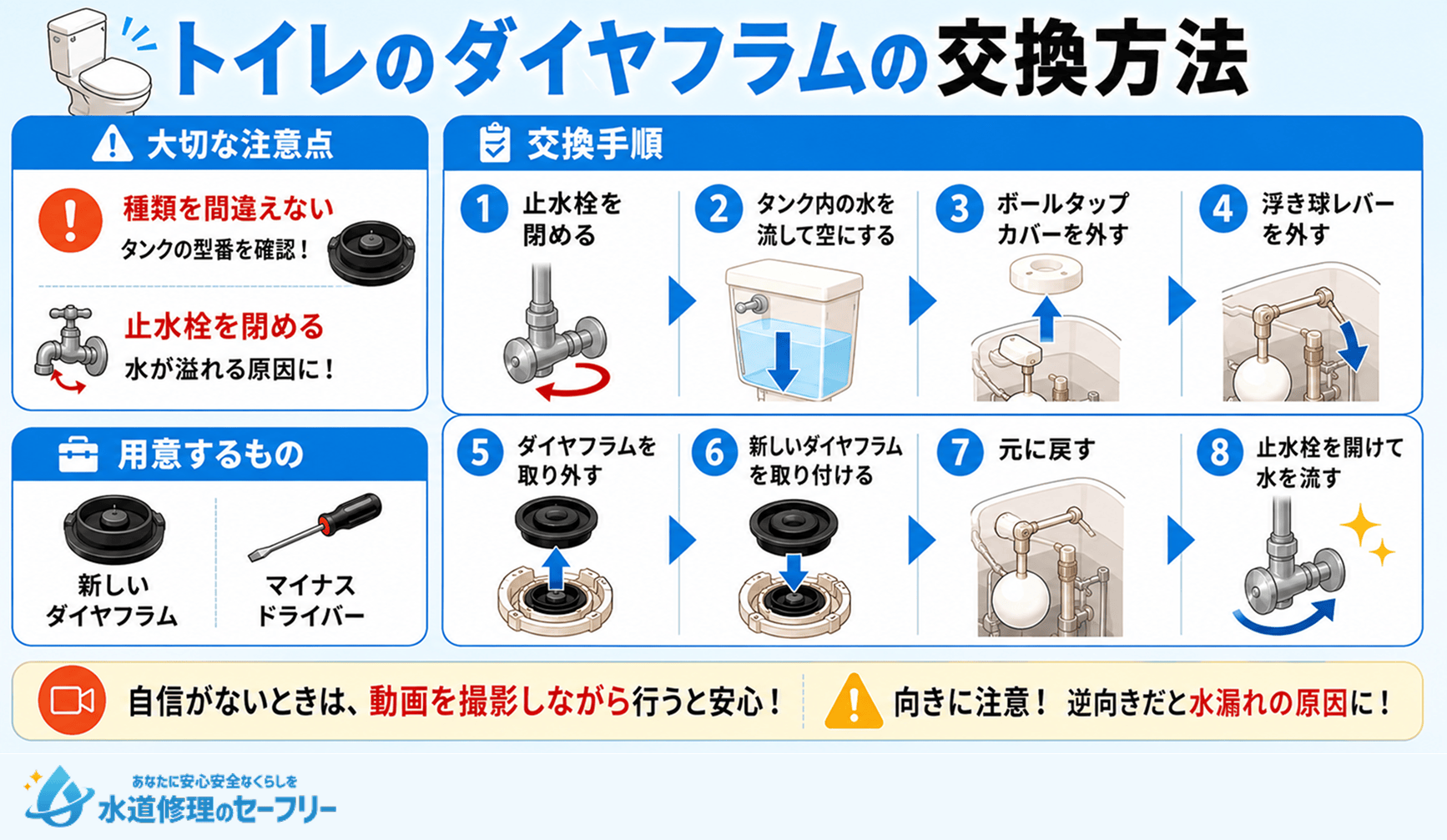 トイレのダイヤフラムの交換方法

大切な注意点

種類を間違えない
タンクの型番を確認！

止水栓を閉める
水が溢れる原因に！

用意するもの

新しいダイヤフラム

マイナスドライバー

交換手順

1 止水栓を閉める

2 タンク内の水を流して空にする

3 ボールタップカバーを外す

4 浮き球レバーを外す

5 ダイヤフラムを取り外す

6 新しいダイヤフラムを取り付ける

7 元に戻す

8 止水栓を開けて水を流す

自信がないときは、動画を撮影しながら行うと安心！

向きに注意！ 逆向きだと水漏れの原因に！

あなたに安心安全なくらしを
水道修理のセーフリー