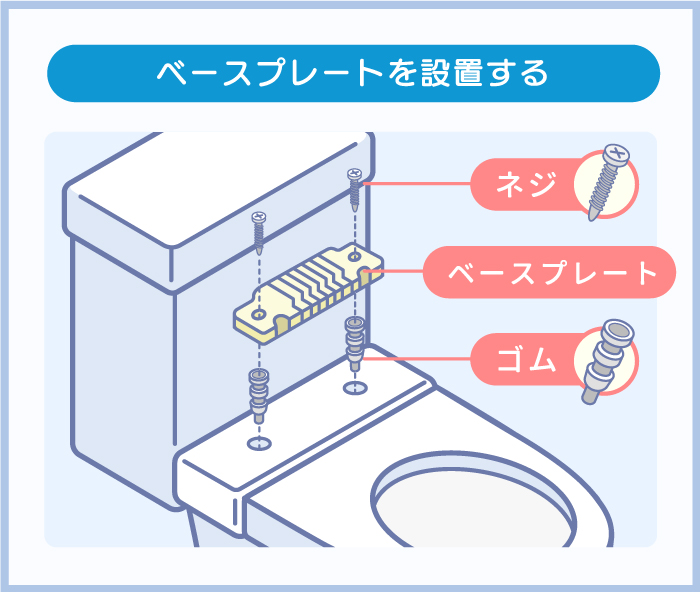 ベースプレートを設置する

ネジ

ベースプレート

ゴム