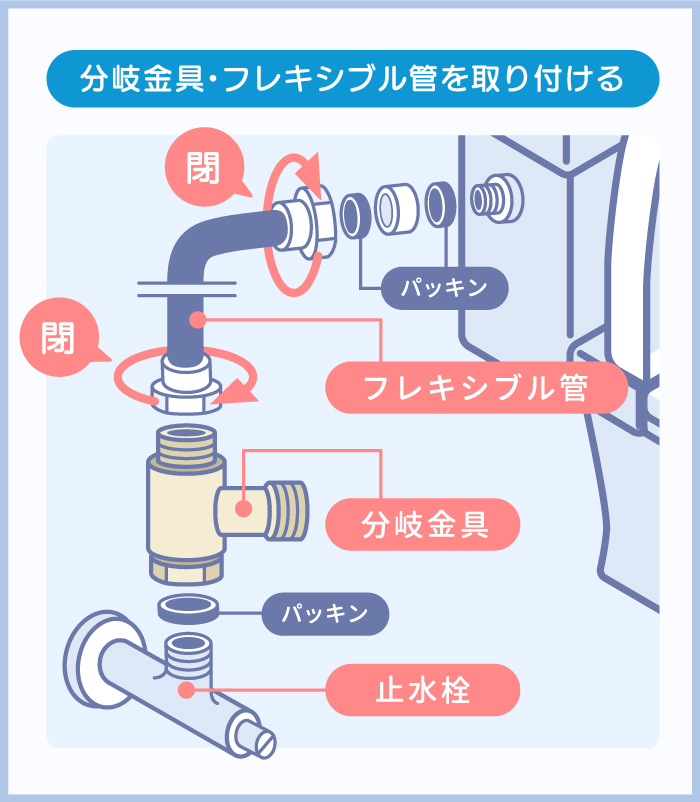 分岐金具・フレキシブル管を取り付ける

閉

パッキン

閉

フレキシブル管

分岐金具

パッキン

止水栓