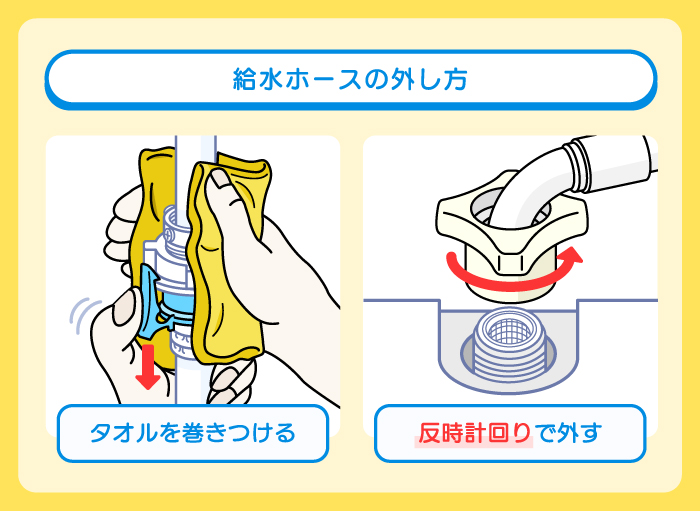 給水ホースの外し方

タオルを巻きつける

反時計回りで外す