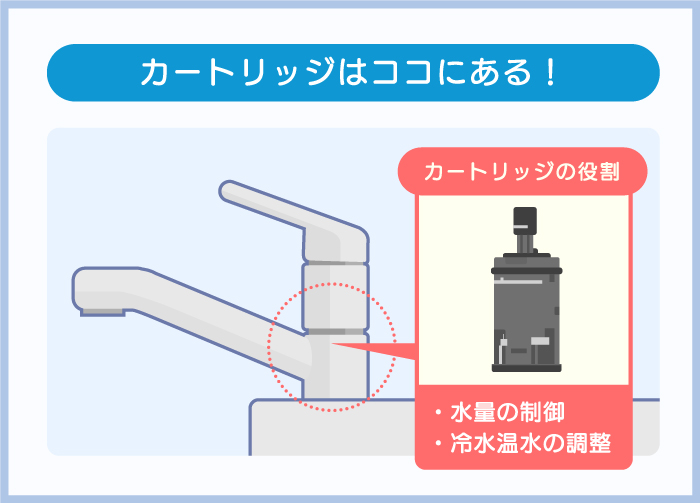 カートリッジはココにある！

カートリッジの役割

・水量の制御
・冷水温水の調整