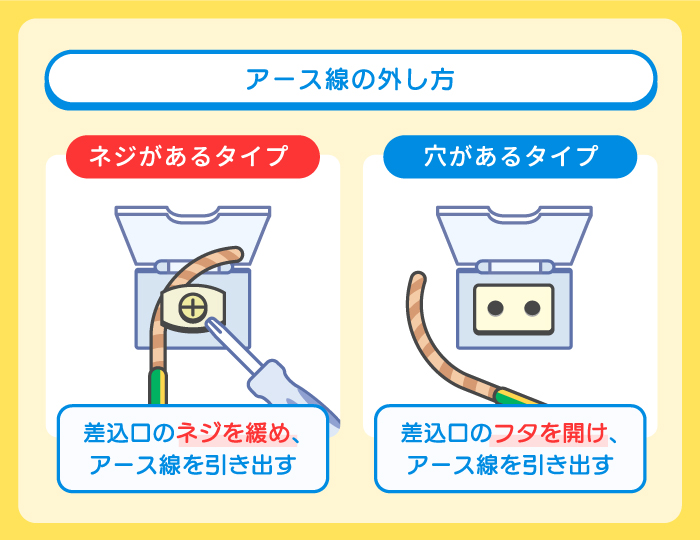 アース線の外し方

ネジがあるタイプ

差込口のネジを緩め、アース線を引き出す

穴があるタイプ

差込口のフタを開け、アース線を引き出す