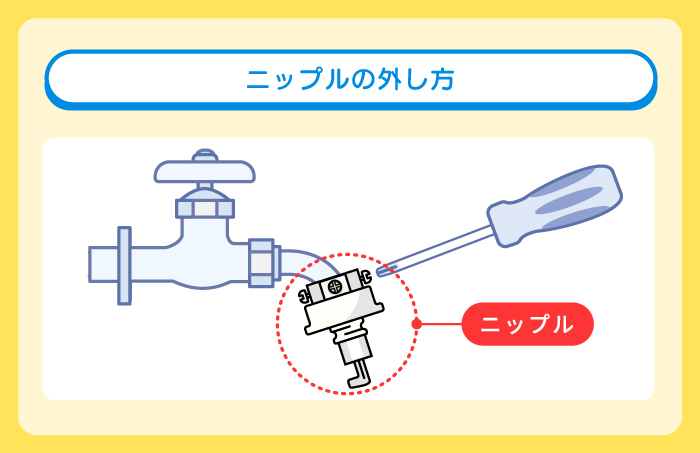 ニップルの外し方

ニップル