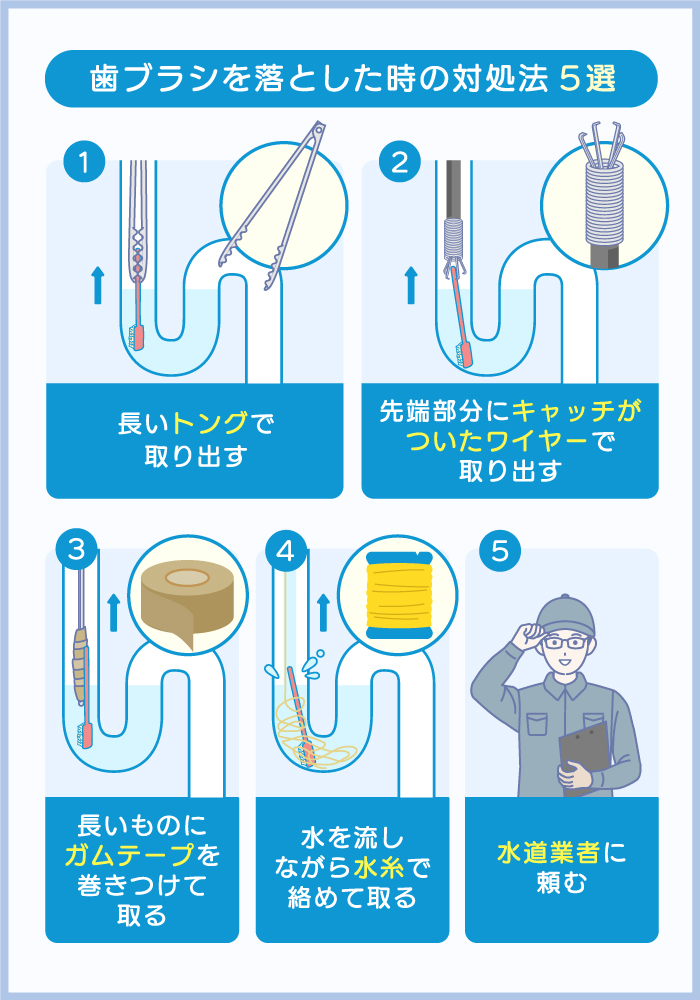 歯ブラシを落とした時の対処法 5選

1

長いトングで取り出す

2

先端部分にキャッチがついたワイヤーで取り出す

3

長いものにガムテープを巻きつけて取る

4

水を流しながら水糸で絡めて取る

5

水道業者に頼む