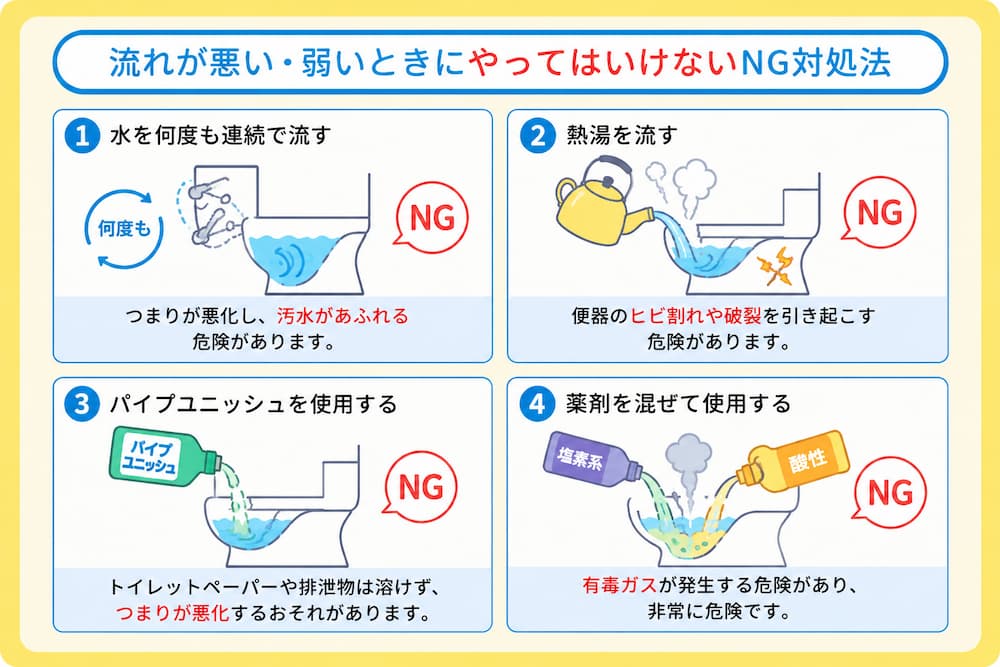 流れが悪い・弱いときにやってはいけないNG対処法

1 水を何度も連続で流す

何度も

NG

つまりが悪化し、汚水があふれる危険があります。

2 熱湯を流す

NG

便器のヒビ割れや破裂を引き起こす危険があります。

3 パイプユニッシュを使用する

パイプユニッシュ

NG

トイレットペーパーや排泄物は溶けず、つまりが悪化するおそれがあります。

4 薬剤を混ぜて使用する

塩素系

酸性

NG

有毒ガスが発生する危険があり、非常に危険です。