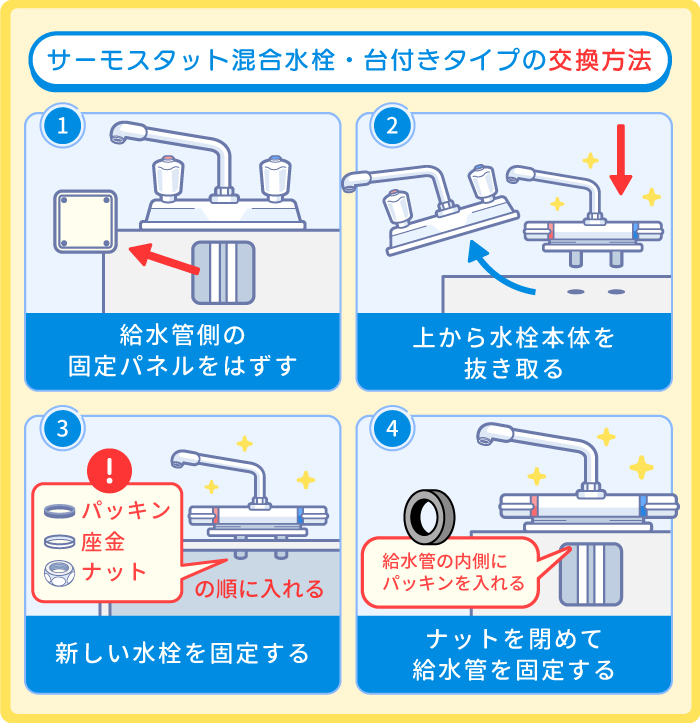 サーモスタット混合水栓・台付きタイプの交換方法

1

給水管側の
固定パネルをはずす

2

上から水栓本体を
抜き取る

3

!

パッキン
座金
ナット
の順に入れる

新しい水栓を固定する

4

給水管の内側に
パッキンを入れる

ナットを閉めて
給水管を固定する