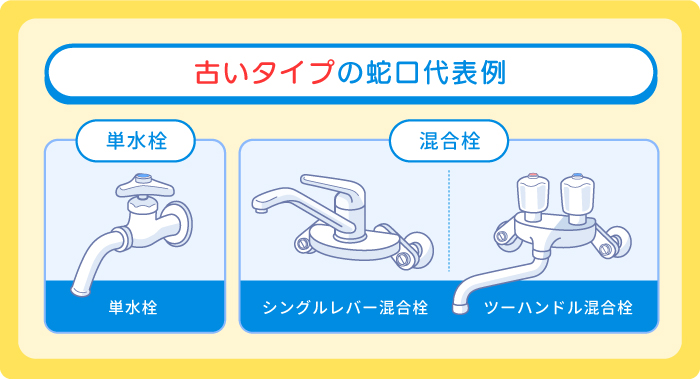 古いタイプの蛇口代表例

単水栓

単水栓

混合栓

シングルレバー混合栓

ツーハンドル混合栓