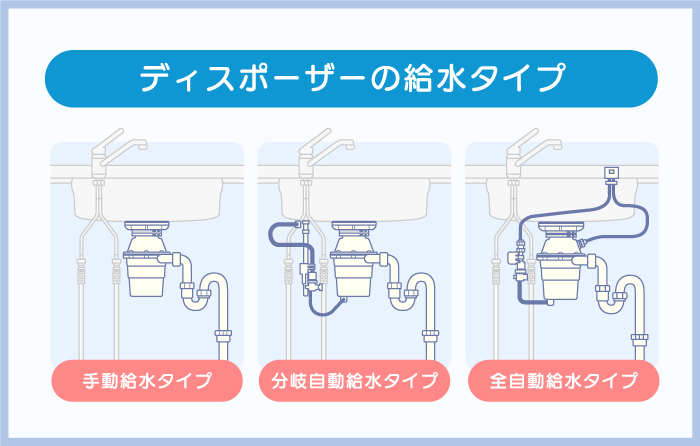 ディスポーザーの給水タイプ

手動給水タイプ

分岐自動給水タイプ

全自動給水タイプ