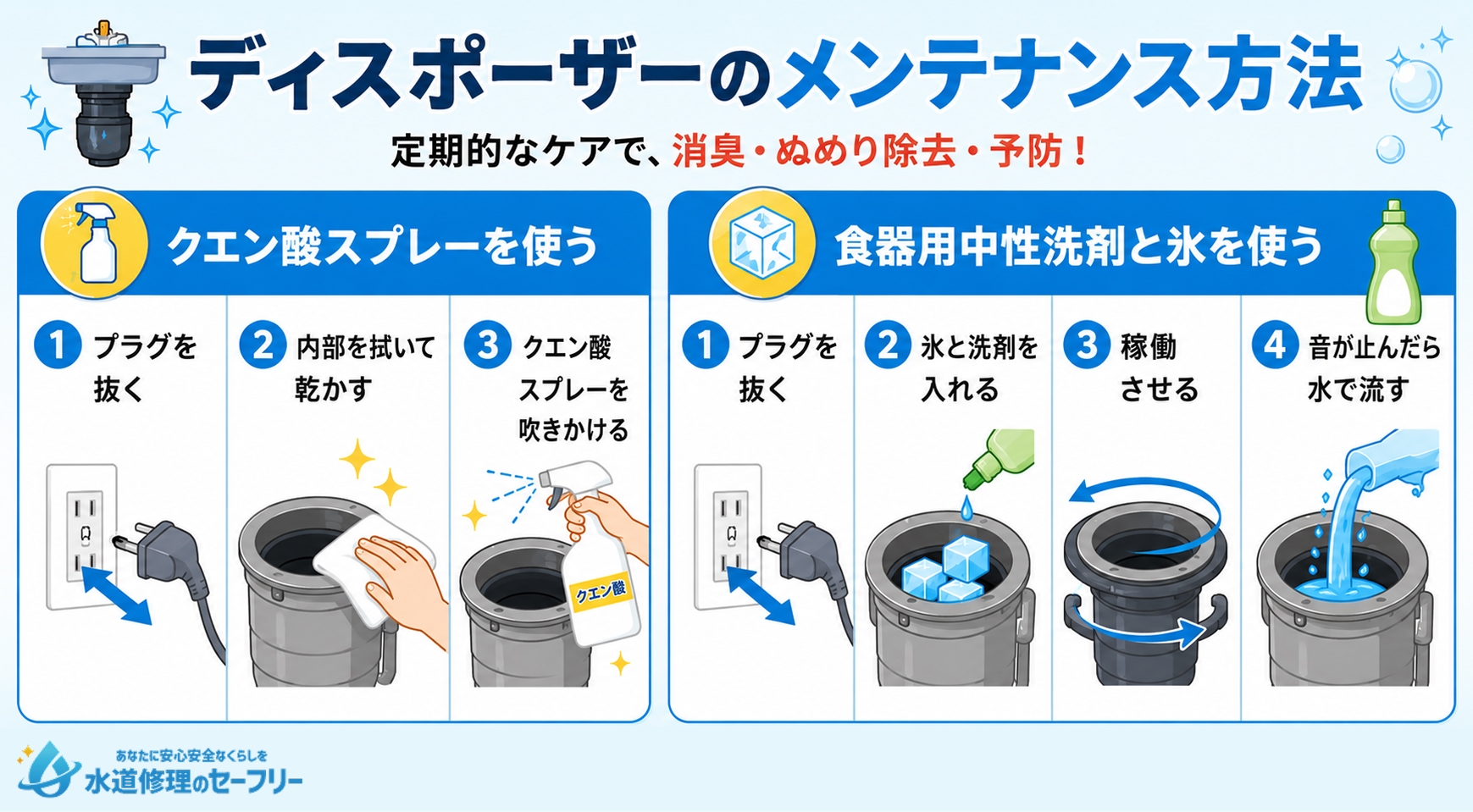 ディスポーザーのメンテナンス方法

定期的なケアで、消臭・ぬめり除去・予防！

クエン酸スプレーを使う

1 プラグを抜く

2 内部を拭いて乾かす

3 クエン酸スプレーを吹きかける

クエン酸

食器用中性洗剤と氷を使う

1 プラグを抜く

2 氷と洗剤を入れる

3 稼働させる

4 音が止んだら水で流す

あなたに安心安全なくらしを
水道修理のセーフリー