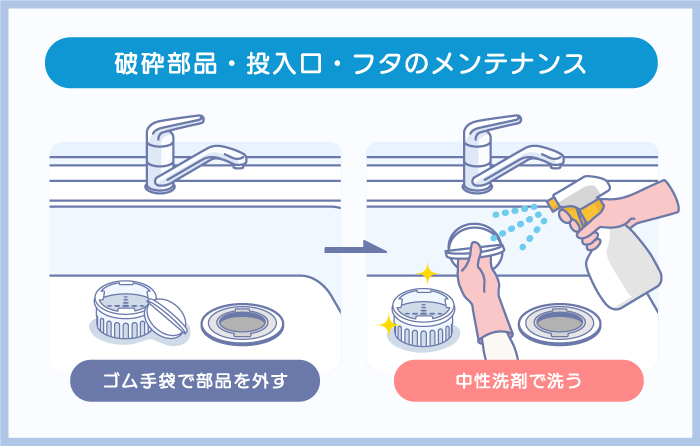 破砕部品・投入口・フタのメンテナンス

ゴム手袋で部品を外す

中性洗剤で洗う