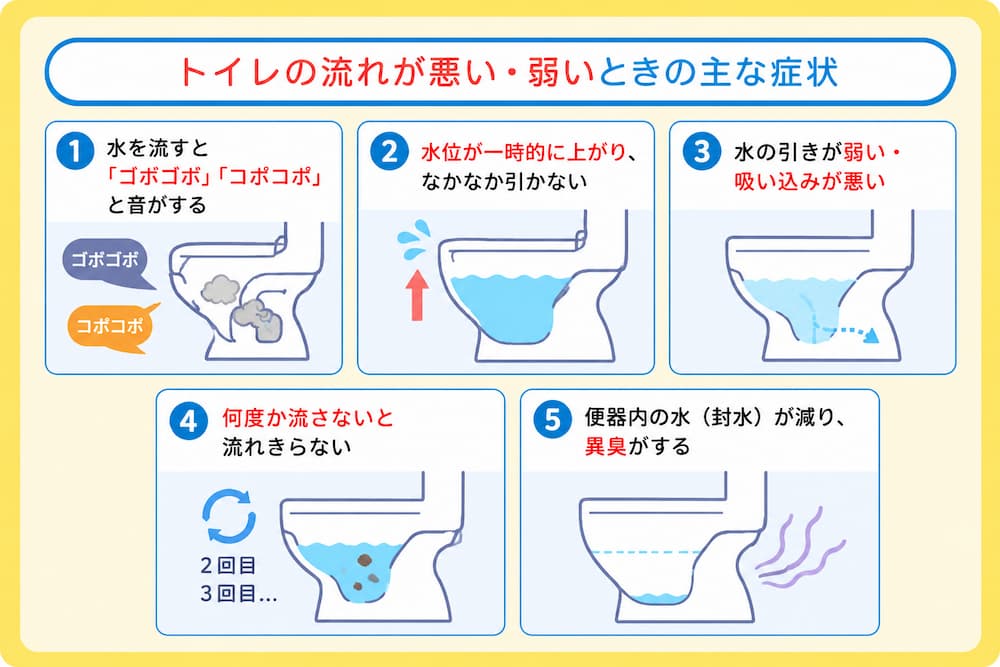 トイレの流れが悪い・弱いときの主な症状

1 水を流すと「ゴボゴボ」「コポコポ」と音がする

ゴボゴボ

コポコポ

2 水位が一時的に上がり、なかなか引かない

3 水の引きが弱い・吸い込みが悪い

4 何度か流さないと流れきらない

2回目
3回目…

5 便器内の水（封水）が減り、異臭がする