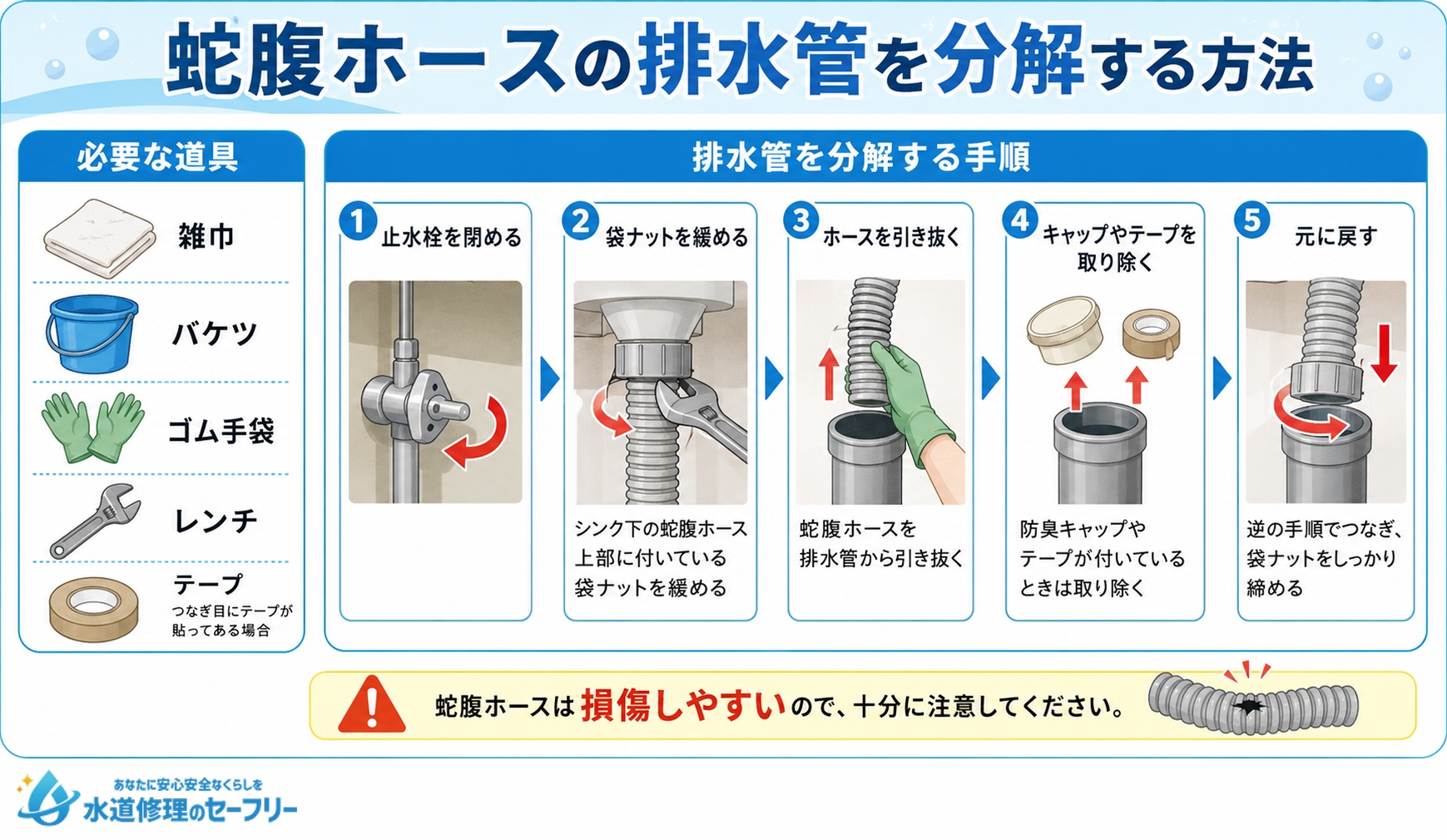 蛇腹ホースの排水管を分解する方法

必要な道具

雑巾

バケツ

ゴム手袋

レンチ

テープ
つなぎ目にテープが貼ってある場合

排水管を分解する手順

1 止水栓を閉める

2 袋ナットを緩める
シンク下の蛇腹ホース上部に付いている袋ナットを緩める

3 ホースを引き抜く
蛇腹ホースを排水管から引き抜く

4 キャップやテープを取り除く
防臭キャップやテープが付いているときは取り除く

5 元に戻す
逆の手順でつなぎ、袋ナットをしっかり締める

蛇腹ホースは損傷しやすいので、十分に注意してください。

あなたに安心安全なくらしを
水道修理のセーフリー