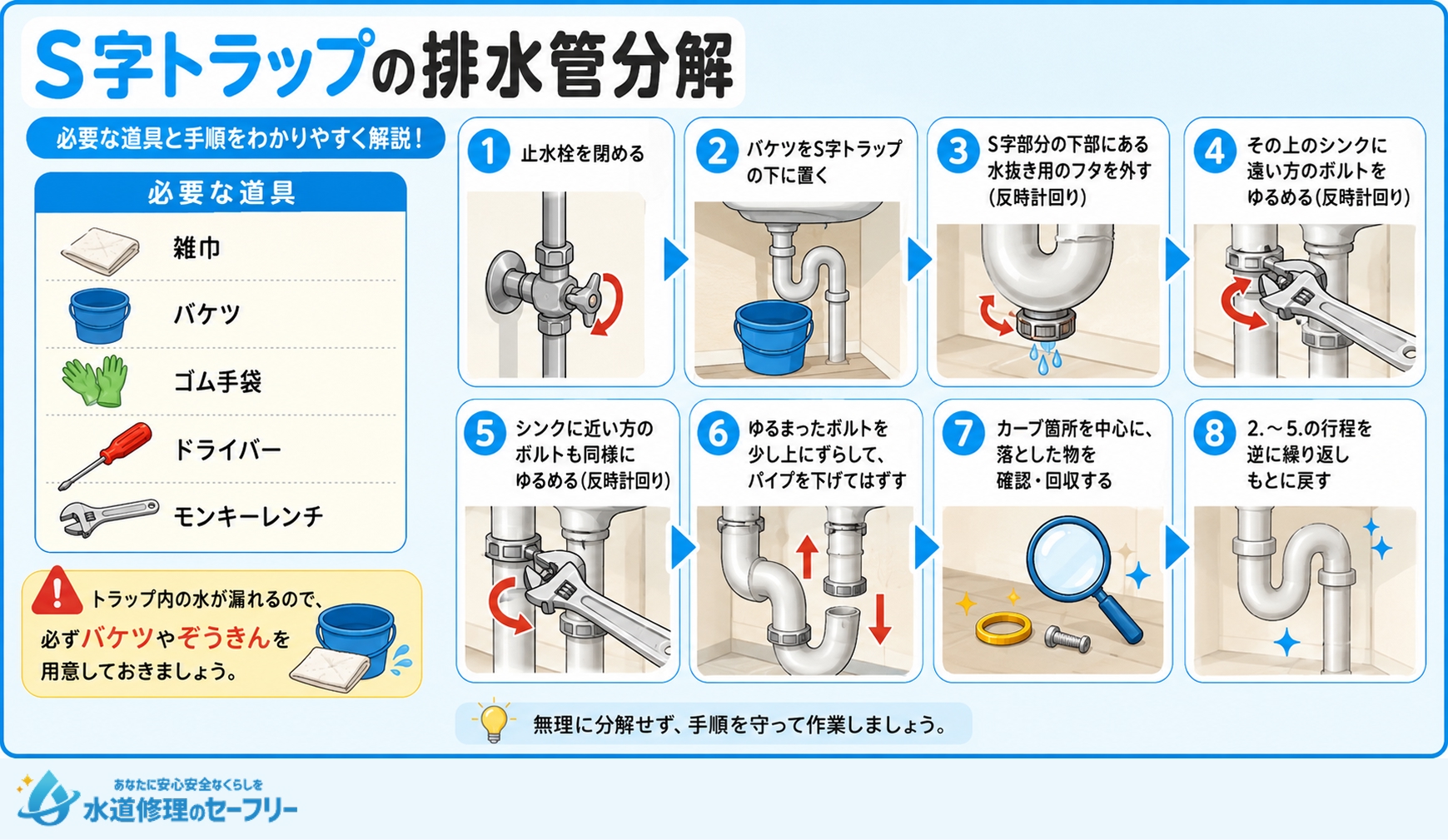 S字トラップの排水管分解

必要な道具と手順をわかりやすく解説！

必要な道具

雑巾

バケツ

ゴム手袋

ドライバー

モンキーレンチ

トラップ内の水が漏れるので、必ずバケツやぞうきんを用意しておきましょう。

1 止水栓を閉める

2 バケツをS字トラップの下に置く

3 S字部分の下部にある水抜き用のフタを外す（反時計回り）

4 その上のシンクに遠い方のボルトをゆるめる（反時計回り）

5 シンクに近い方のボルトも同様にゆるめる（反時計回り）

6 ゆるまったボルトを少し上にずらして、パイプを下げてはずす

7 カーブ箇所を中心に、落とした物を確認・回収する

8 2.～5.の行程を逆に繰り返しもとに戻す

無理に分解せず、手順を守って作業しましょう。

あなたに安心安全なくらしを
水道修理のセーフリー