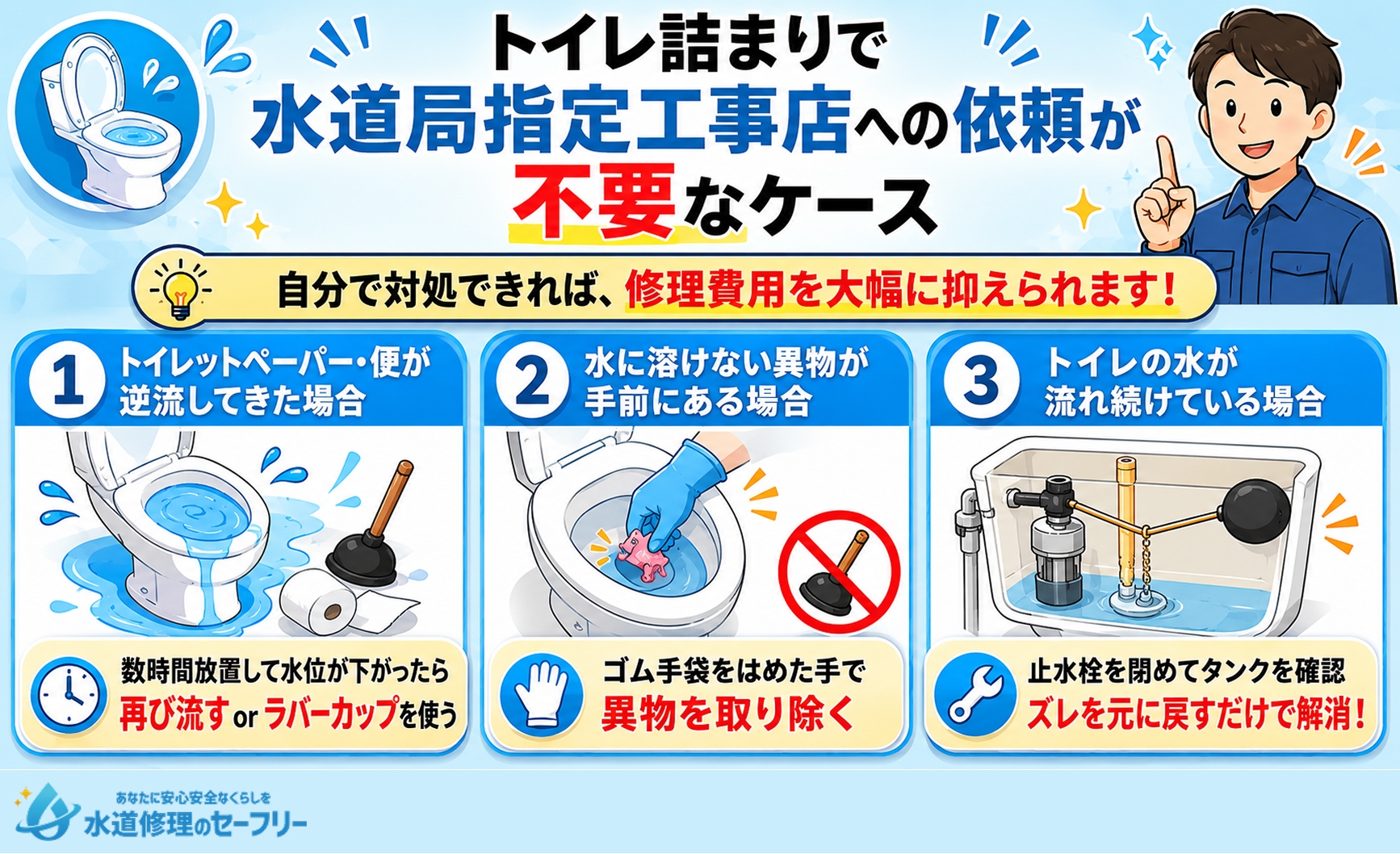 トイレ詰まりで
水道局指定工事店への依頼が
不要なケース

自分で対処できれば、修理費用を大幅に抑えられます!

1 トイレットペーパー・便が逆流してきた場合

数時間放置して水位が下がったら
再び流す or ラバーカップを使う

2 水に溶けない異物が手前にある場合

ゴム手袋をはめた手で
異物を取り除く

3 トイレの水が流れ続けている場合

止水栓を閉めてタンクを確認
ズレを元に戻すだけで解消!

あなたに安心安全なくらしを
水道修理のセーフリー