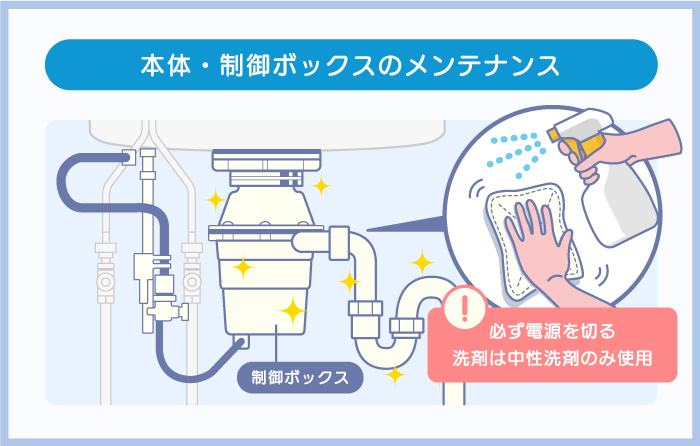 本体・制御ボックスのメンテナンス

制御ボックス

!
必ず電源を切る
洗剤は中性洗剤のみ使用