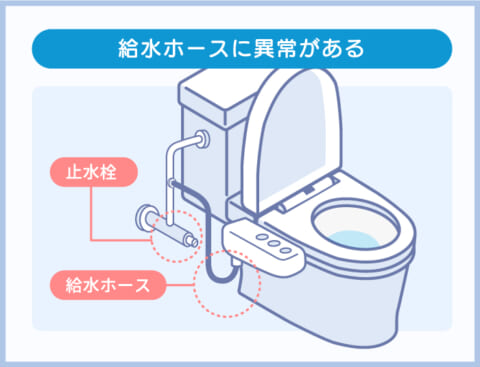 給水ホースに異常がある

止水栓

給水ホース