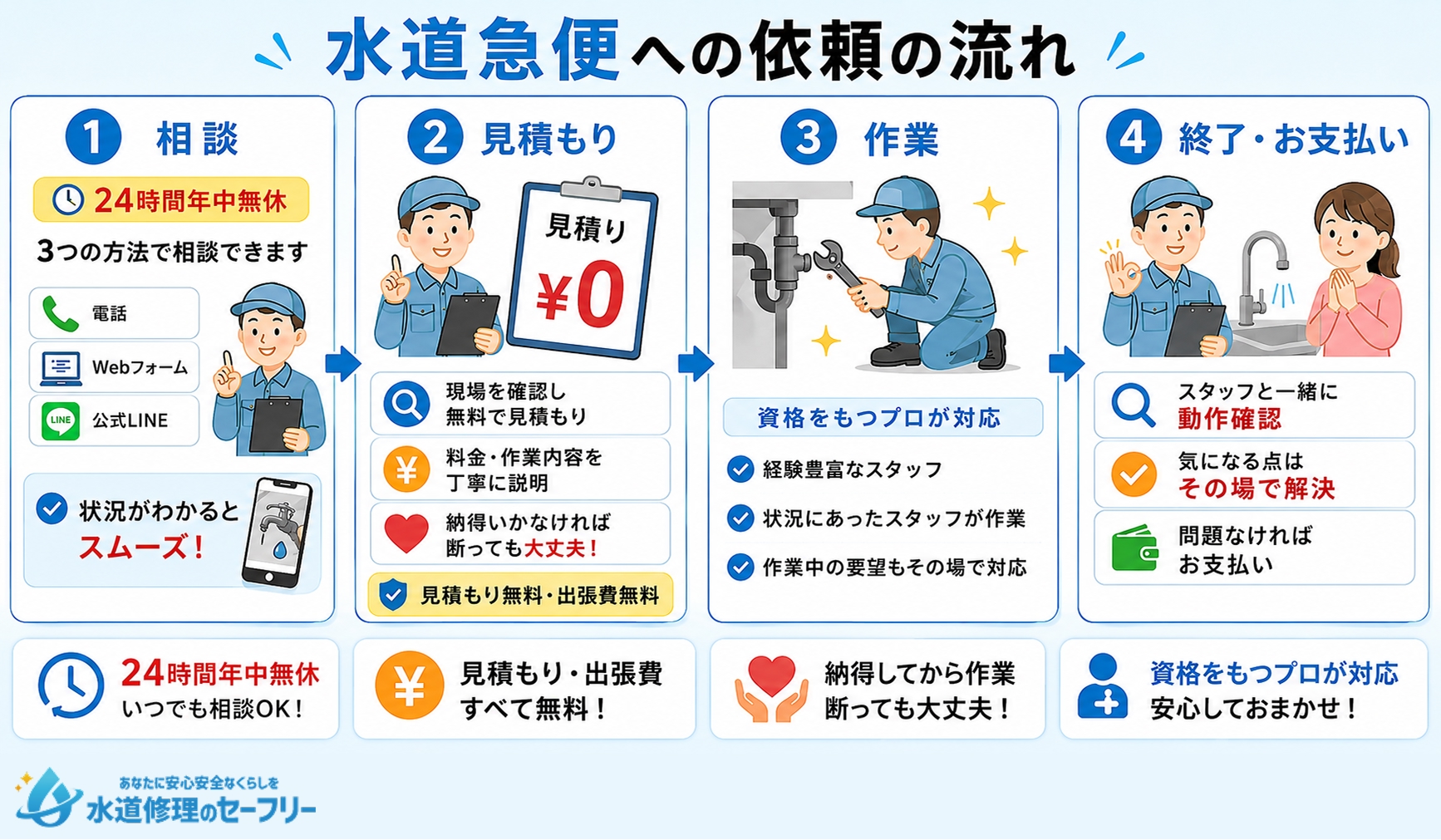 水道急便への依頼の流れ

1 相談

24時間年中無休

3つの方法で相談できます

電話

Webフォーム

LINE 公式LINE

状況がわかるとスムーズ！

2 見積もり

見積り
¥0

現場を確認し無料で見積もり

¥ 料金・作業内容を丁寧に説明

納得いかなければ断っても大丈夫！

見積もり無料・出張費無料

3 作業

資格をもつプロが対応

経験豊富なスタッフ

状況にあったスタッフが作業

作業中の要望もその場で対応

4 終了・お支払い

スタッフと一緒に動作確認

気になる点はその場で解決

問題なければお支払い

24時間年中無休
いつでも相談OK！

¥ 見積もり・出張費
すべて無料！

納得してから作業
断っても大丈夫！

資格をもつプロが対応
安心しておまかせ！

あなたに安心安全なくらしを
水道修理のセーフリー