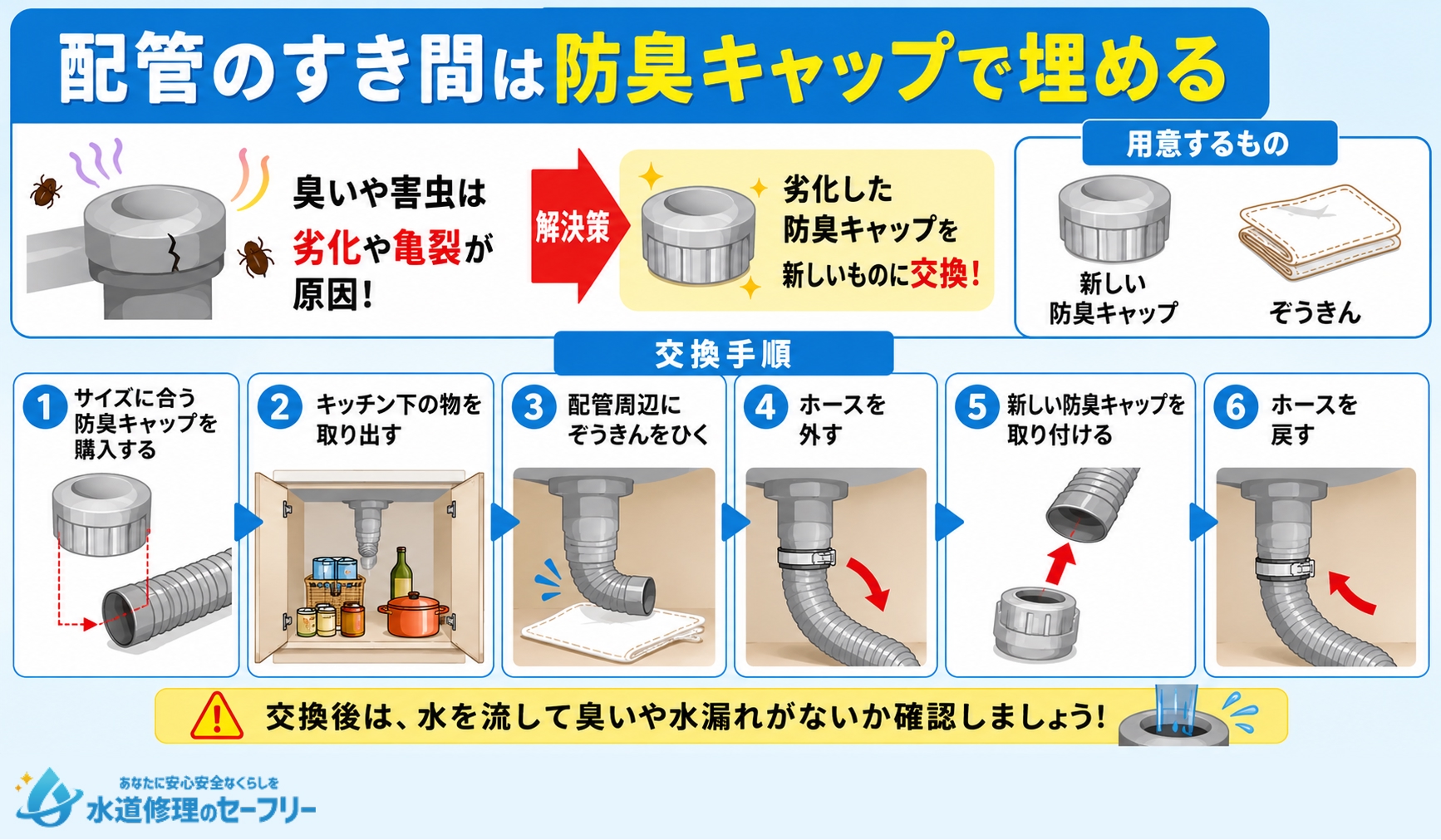 配管のすき間は防臭キャップで埋める

臭いや害虫は劣化や亀裂が原因!

解決策

劣化した防臭キャップを新しいものに交換!

用意するもの

新しい防臭キャップ

ぞうきん

交換手順

1 サイズに合う防臭キャップを購入する

2 キッチン下の物を取り出す

3 配管周辺にぞうきんをひく

4 ホースを外す

5 新しい防臭キャップを取り付ける

6 ホースを戻す

交換後は、水を流して臭いや水漏れがないか確認しましょう!

あなたに安心安全なくらしを
水道修理のセーフリー