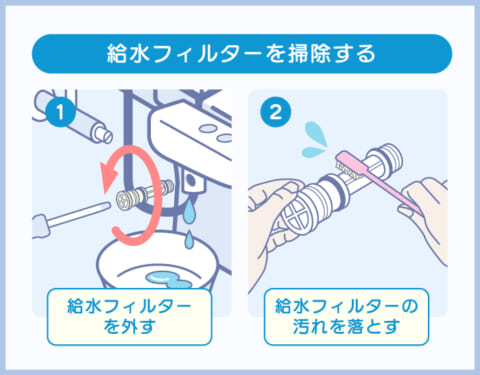 給水フィルターを掃除する

1

給水フィルターを外す

2

給水フィルターの汚れを落とす