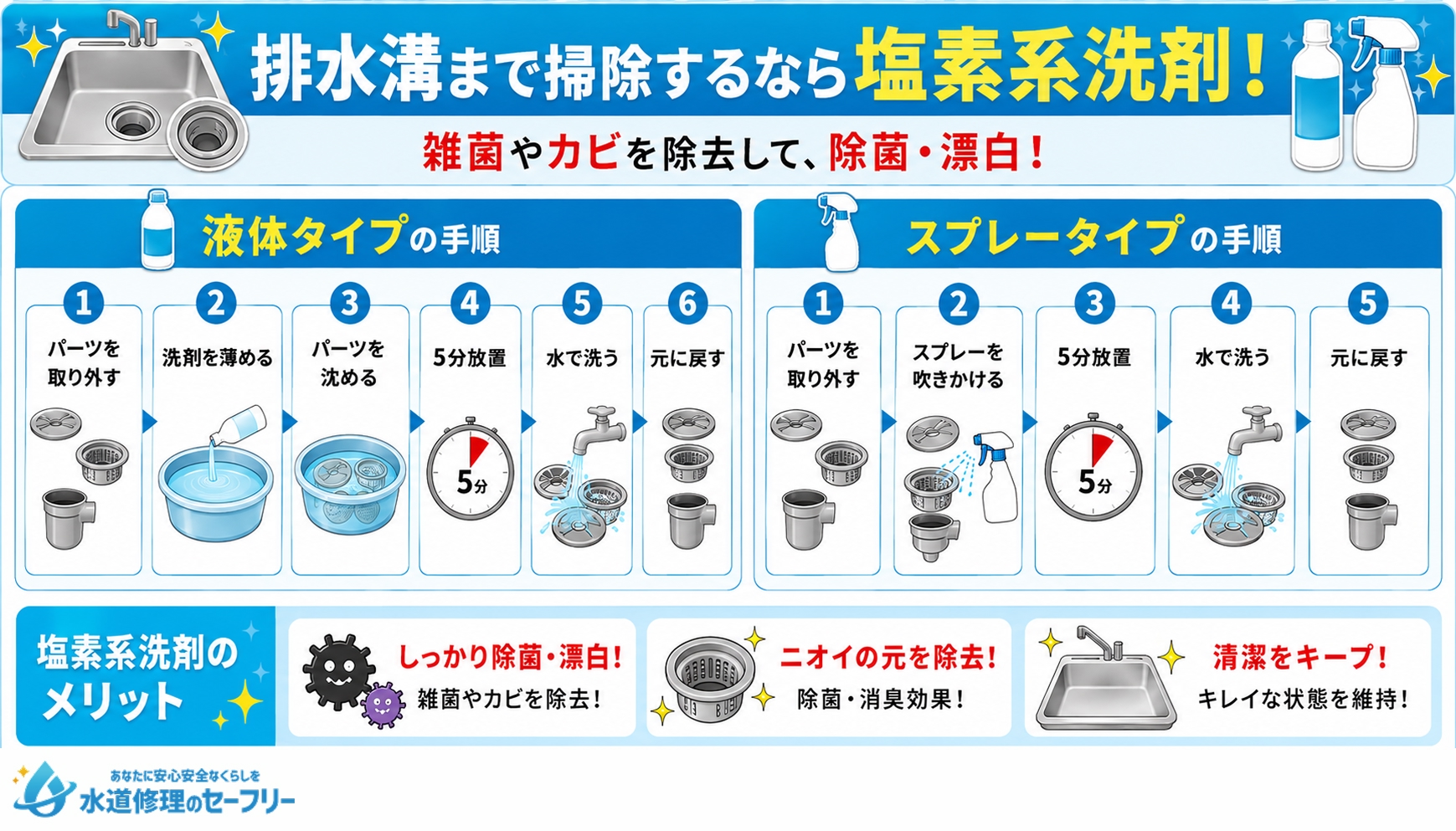 排水溝まで掃除するなら塩素系洗剤！

雑菌やカビを除去して、除菌・漂白！

液体タイプの手順

1 パーツを取り外す
2 洗剤を薄める
3 パーツを沈める
4 5分放置
5分
5 水で洗う
6 元に戻す

スプレータイプの手順

1 パーツを取り外す
2 スプレーを吹きかける
3 5分放置
5分
4 水で洗う
5 元に戻す

塩素系洗剤のメリット

しっかり除菌・漂白！
雑菌やカビを除去！

ニオイの元を除去！
除菌・消臭効果！

清潔をキープ！
キレイな状態を維持！

あなたに安心安全なくらしを
水道修理のセーフリー