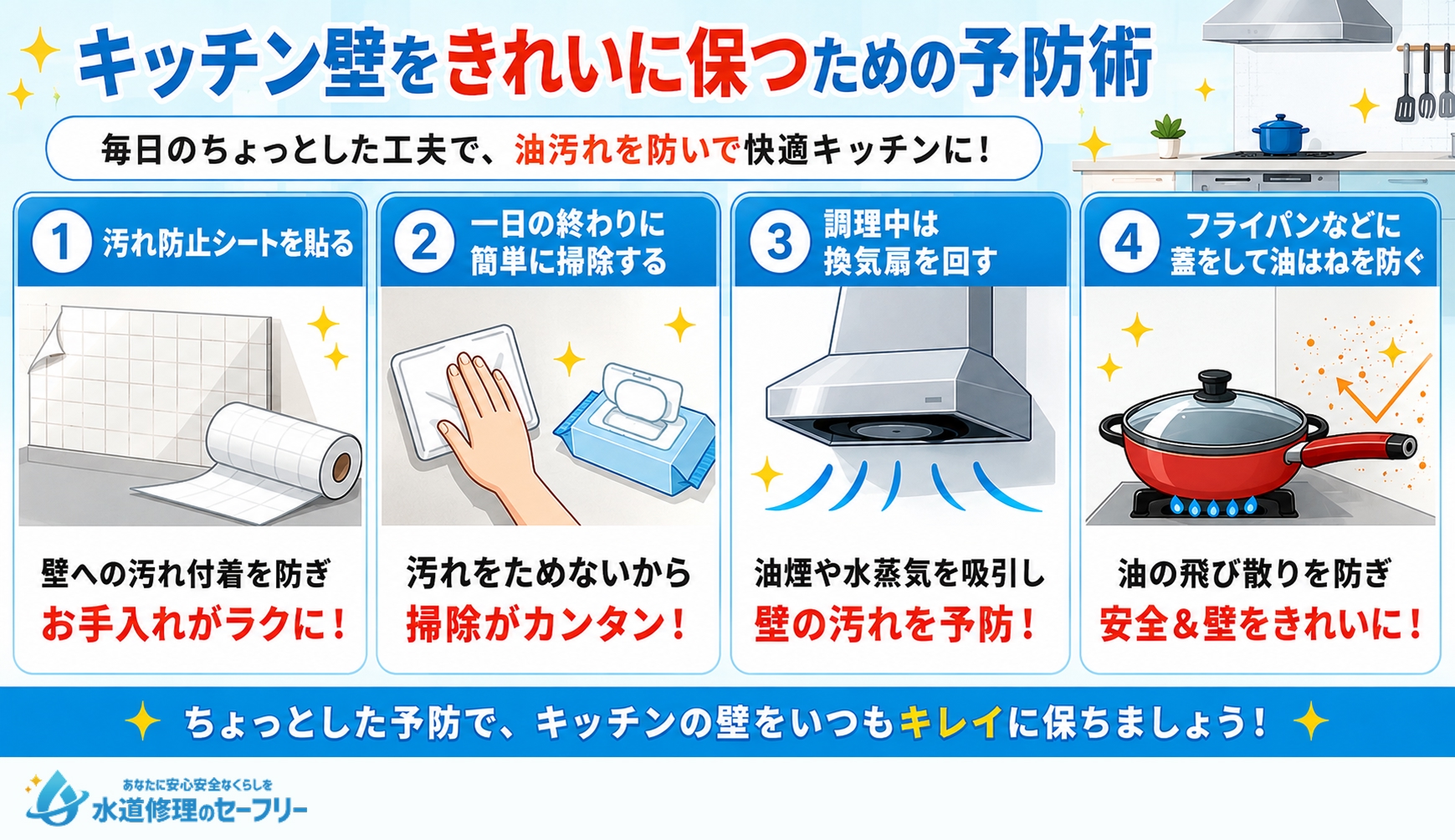 キッチン壁をきれいに保つための予防術

毎日のちょっとした工夫で、油汚れを防いで快適キッチンに！

1 汚れ防止シートを貼る

壁への汚れ付着を防ぎ
お手入れがラクに！

2 一日の終わりに簡単に掃除する

汚れをためないから
掃除がカンタン！

3 調理中は換気扇を回す

油煙や水蒸気を吸引し
壁の汚れを予防！

4 フライパンなどに蓋をして油はねを防ぐ

油の飛び散りを防ぎ
安全＆壁をきれいに！

ちょっとした予防で、キッチンの壁をいつもキレイに保ちましょう！

あなたに安心安全なくらしを
水道修理のセーフリー