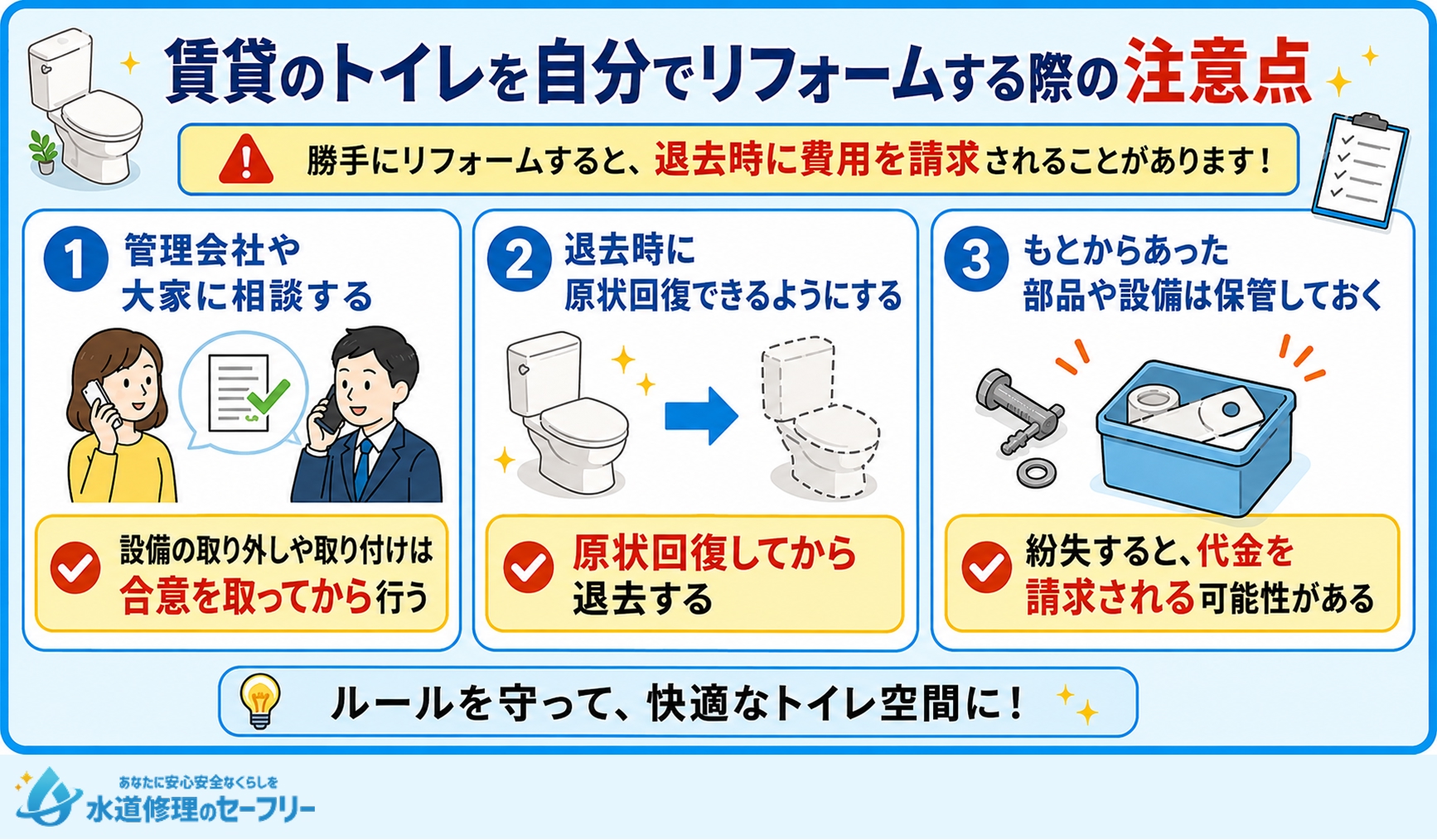 賃貸のトイレを自分でリフォームする際の注意点

勝手にリフォームすると、退去時に費用を請求されることがあります！

1 管理会社や大家に相談する

設備の取り外しや取り付けは合意を取ってから行う

2 退去時に原状回復できるようにする

原状回復してから退去する

3 もとからあった部品や設備は保管しておく

紛失すると、代金を請求される可能性がある

ルールを守って、快適なトイレ空間に！

あなたに安心安全なくらしを
水道修理のセーフリー