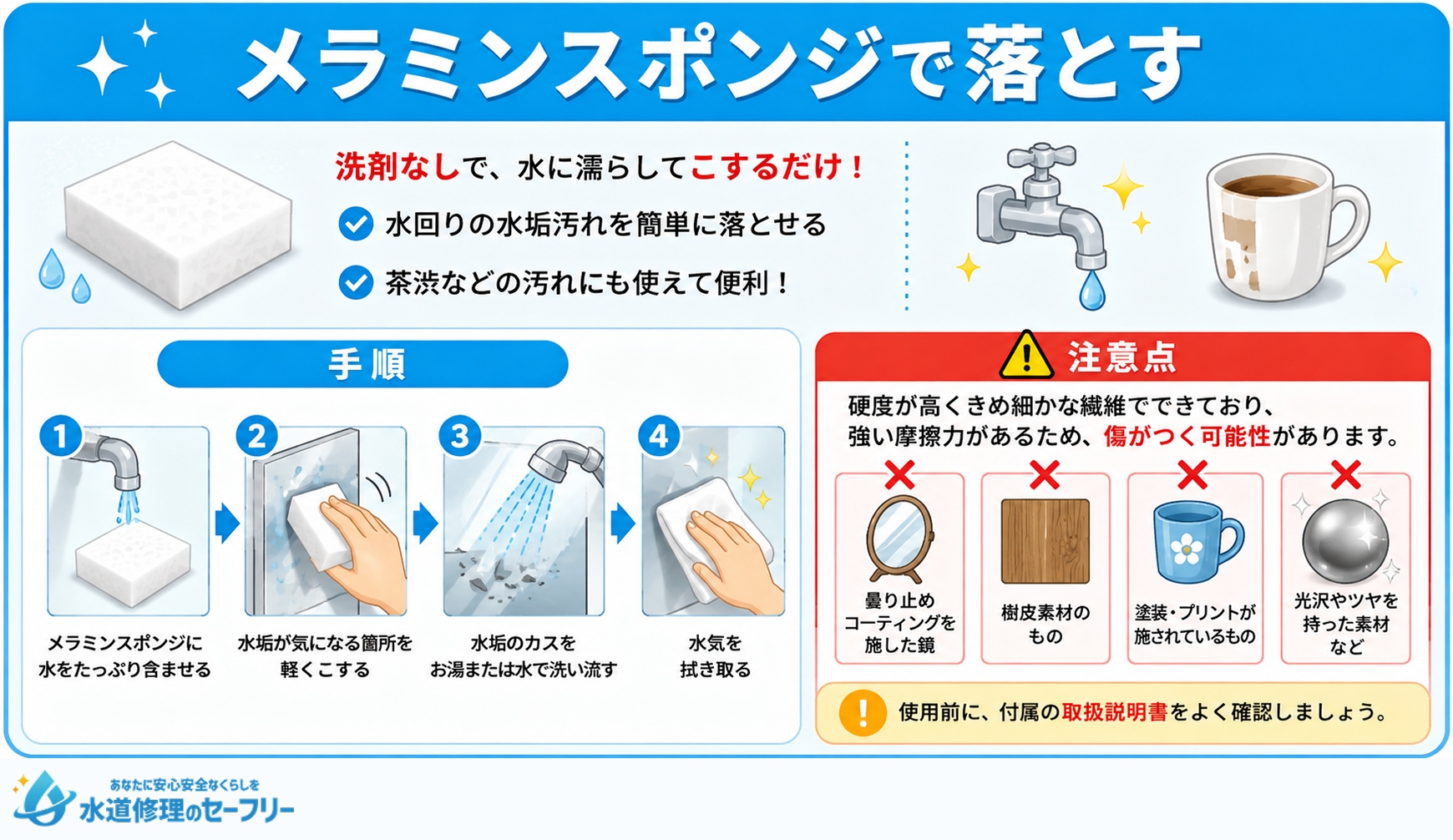 メラミンスポンジで落とす

洗剤なしで、水に濡らしてこするだけ！

水回りの水垢汚れを簡単に落とせる

茶渋などの汚れにも使えて便利！

手順

1
メラミンスポンジに水をたっぷり含ませる

2
水垢が気になる箇所を軽くこする

3
水垢のカスをお湯または水で洗い流す

4
水気を拭き取る

注意点

硬度が高くきめ細かな繊維でできており、強い摩擦力があるため、傷がつく可能性があります。

曇り止めコーティングを施した鏡

樹皮素材のもの

塗装・プリントが施されているもの

光沢やツヤを持った素材など

使用前に、付属の取扱説明書をよく確認しましょう。

あなたに安心安全なくらしを
水道修理のセーフリー