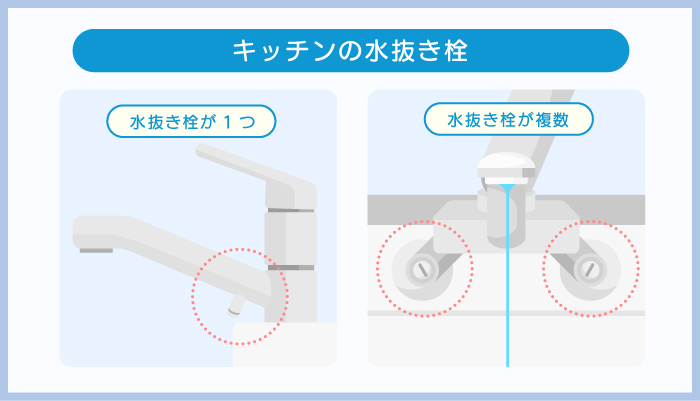 キッチンの水抜き栓

水抜き栓が１つ

水抜き栓が複数