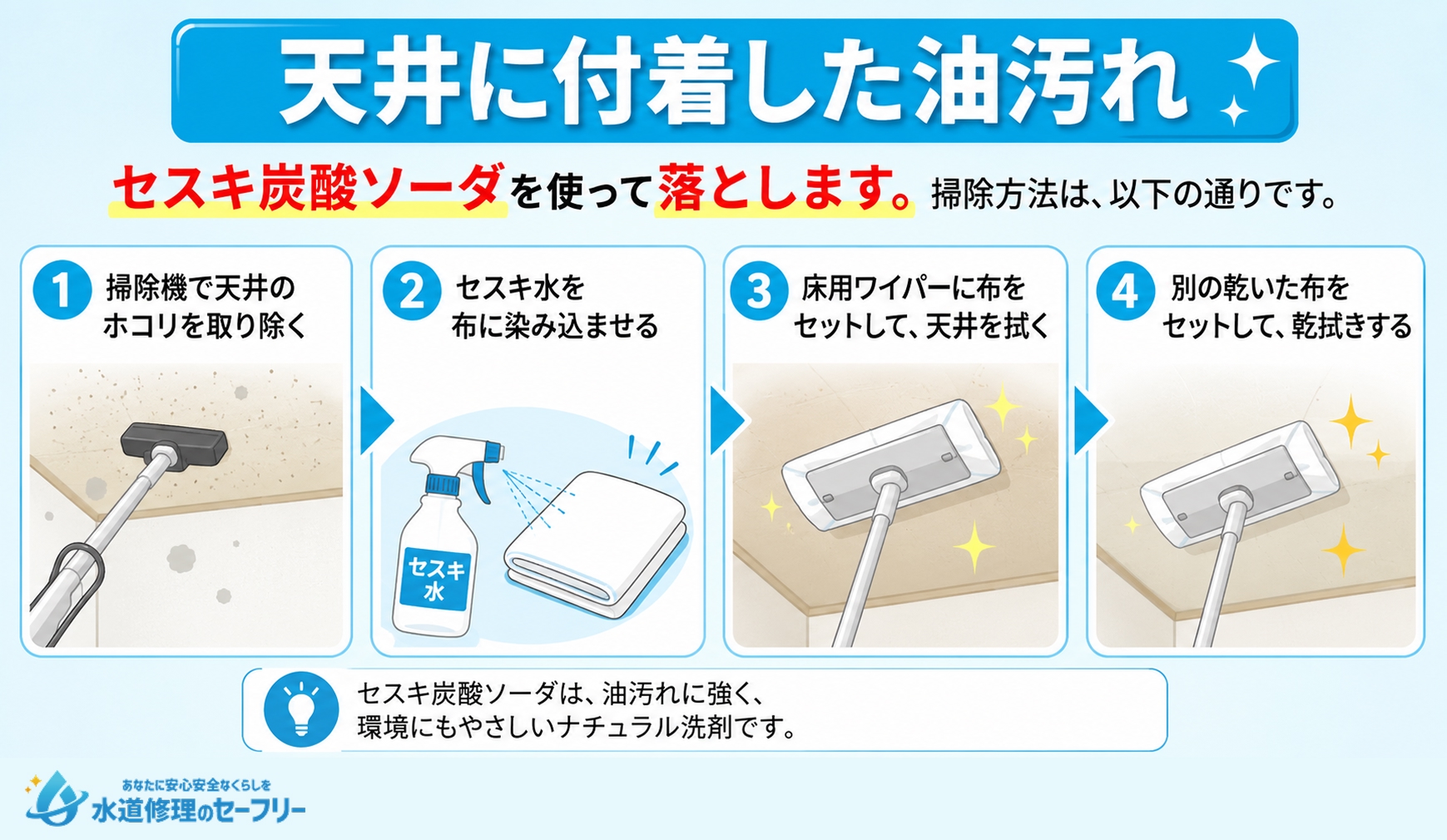 天井に付着した油汚れ

セスキ炭酸ソーダを使って落とします。掃除方法は、以下の通りです。

1 掃除機で天井のホコリを取り除く

2 セスキ水を布に染み込ませる

セスキ水

3 床用ワイパーに布をセットして、天井を拭く

4 別の乾いた布をセットして、乾拭きする

セスキ炭酸ソーダは、油汚れに強く、環境にもやさしいナチュラル洗剤です。

あなたに安心安全なくらしを
水道修理のセーフリー