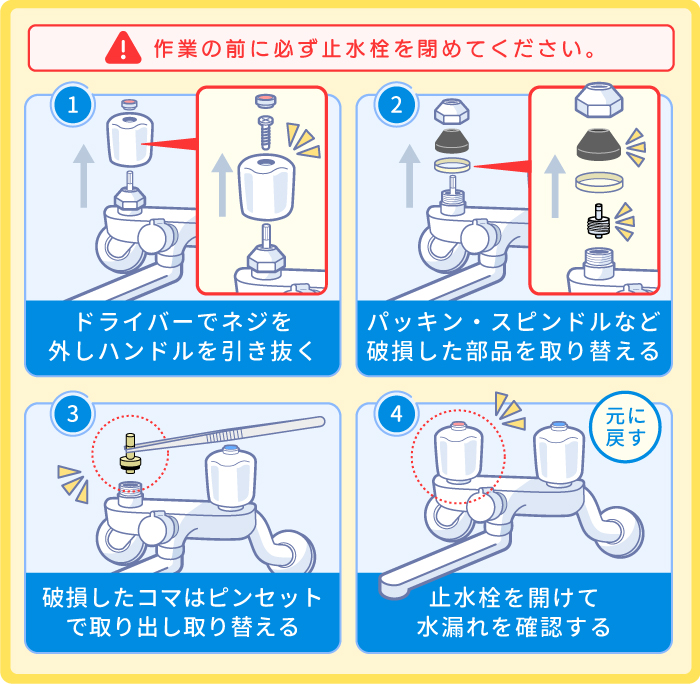 作業の前に必ず止水栓を閉めてください。

1
ドライバーでネジを外しハンドルを引き抜く

2
パッキン・スピンドルなど破損した部品を取り替える

3
破損したコマはピンセットで取り出し取り替える

4
元に戻す
止水栓を開けて水漏れを確認する