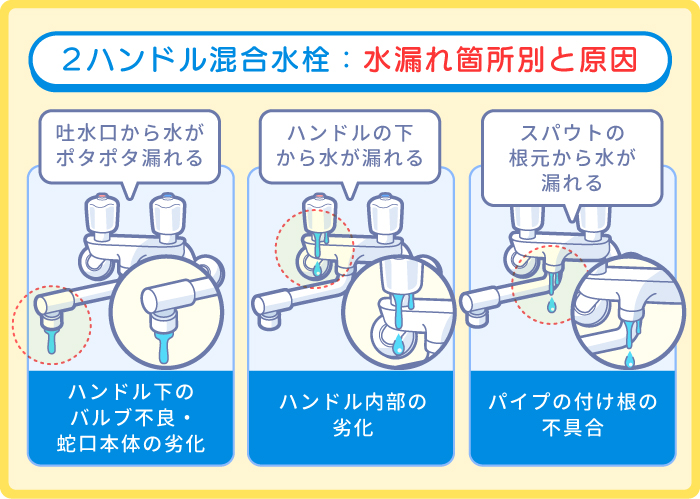 ２ハンドル混合水栓：水漏れ箇所別と原因

吐水口から水がポタポタ漏れる

ハンドル下のバルブ不良・蛇口本体の劣化

ハンドルの下から水が漏れる

ハンドル内部の劣化

スパウトの根元から水が漏れる

パイプの付け根の不具合