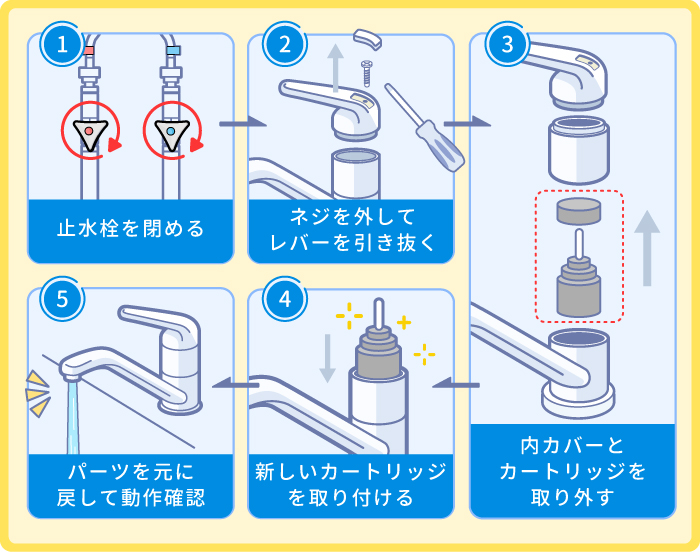 1
止水栓を閉める

2
ネジを外して
レバーを引き抜く

3
内カバーと
カートリッジを
取り外す

4
新しいカートリッジ
を取り付ける

5
パーツを元に
戻して動作確認