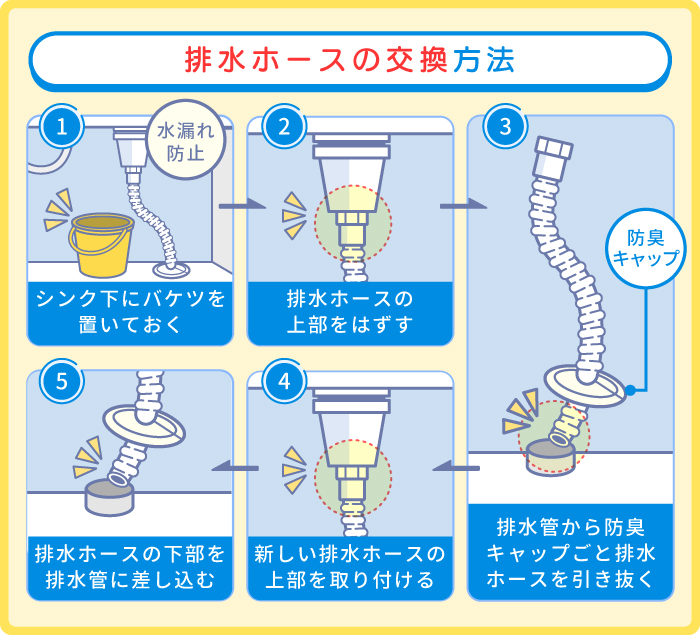 排水ホースの交換方法

1
水漏れ防止
シンク下にバケツを置いておく

2
排水ホースの上部をはずす

3
防臭キャップ
排水管から防臭キャップごと排水ホースを引き抜く

4
新しい排水ホースの上部を取り付ける

5
排水ホースの下部を排水管に差し込む