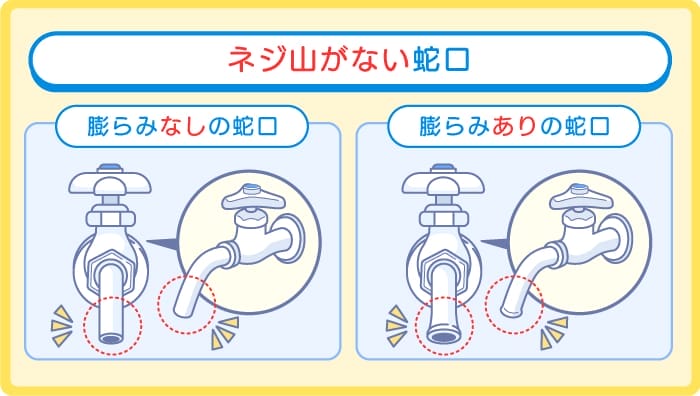 ネジ山がない蛇口

膨らみなしの蛇口

膨らみありの蛇口