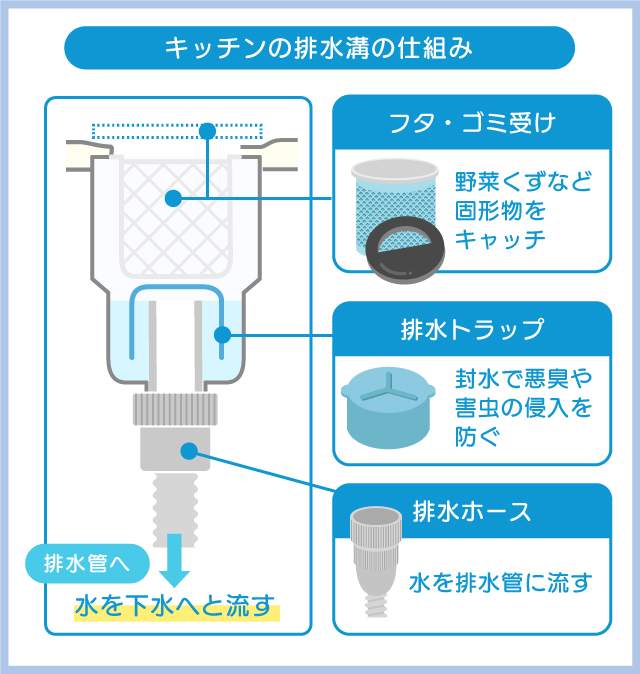 キッチンの排水溝の仕組み

排水管へ

水を下水へと流す

フタ・ゴミ受け

野菜くずなど固形物をキャッチ

排水トラップ

封水で悪臭や害虫の侵入を防ぐ

排水ホース

水を排水管に流す