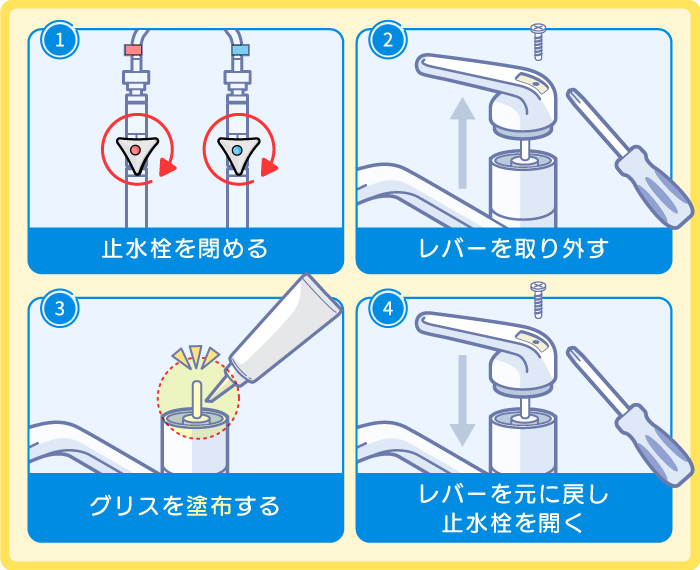 1

止水栓を閉める

2

レバーを取り外す

3

グリスを塗布する

4

レバーを元に戻し
止水栓を開く